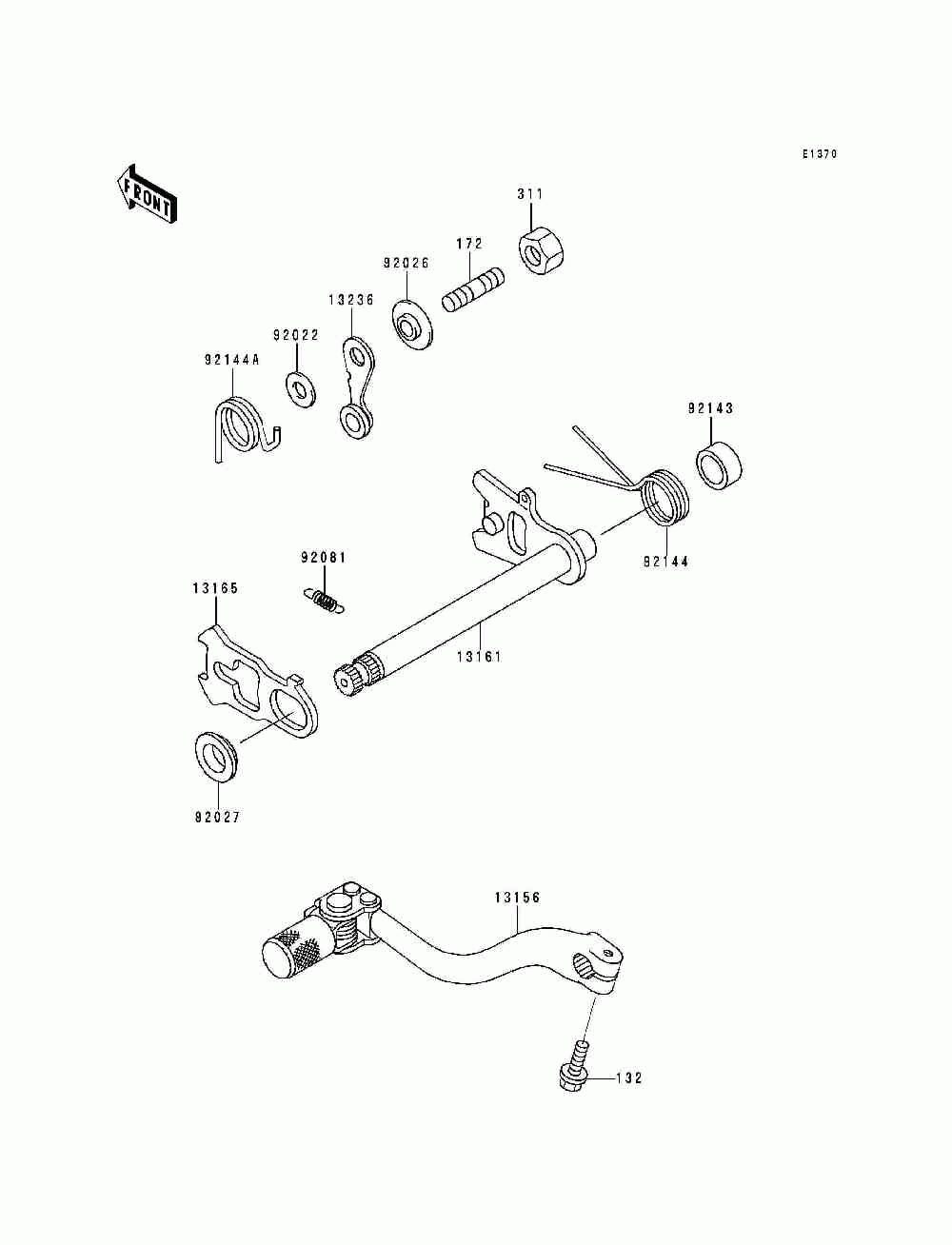 E1370

FRONT

311

172

92026

13236

92022

92144A

92143

92144

92081

13165

13161

92027

13156

132