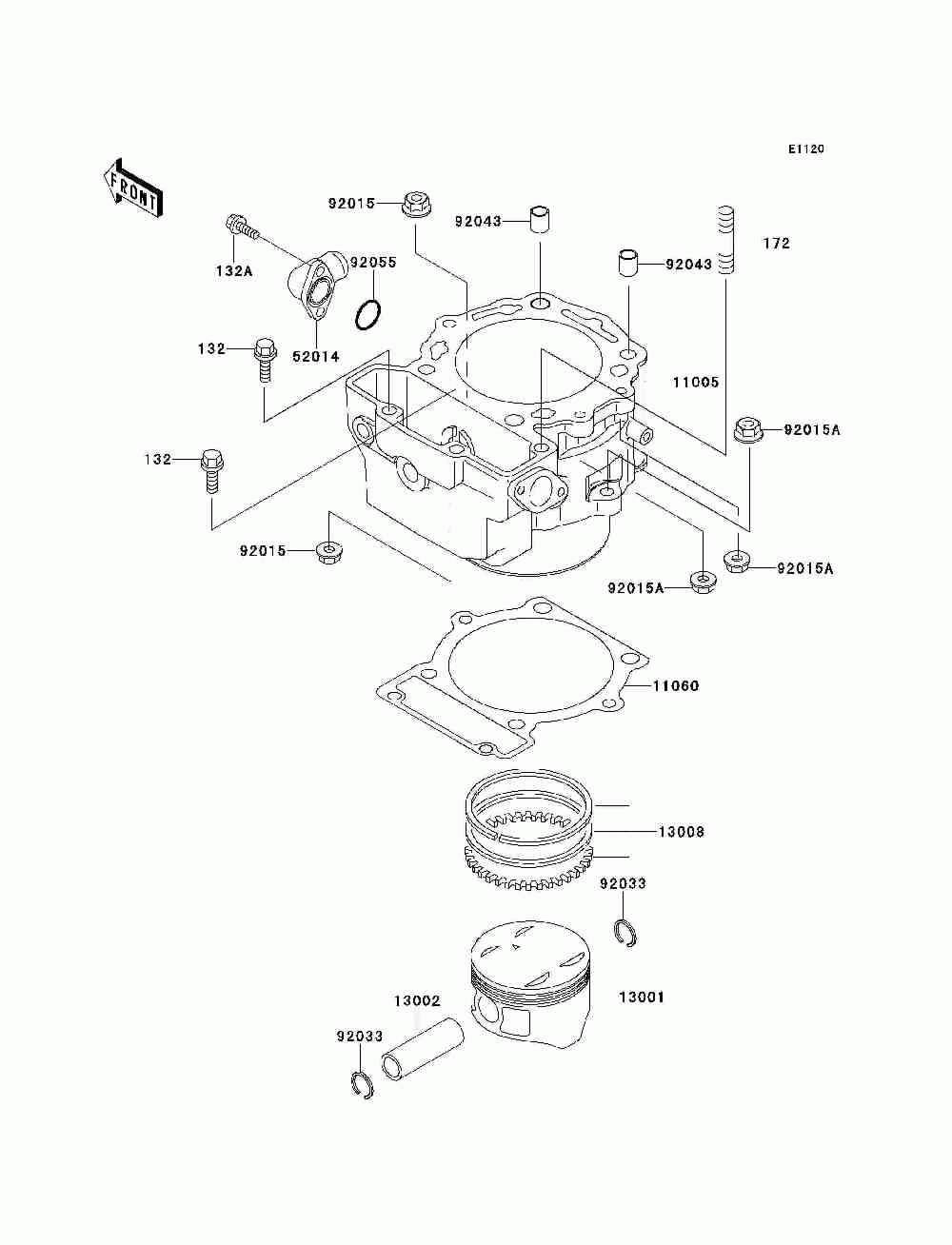 E1120

FRONT

92015

92043

172

132A

92055

92043

52014

132

11005

92015A

132

92015

92015A

92015A

11060

13008

92033

13002

13001

92033