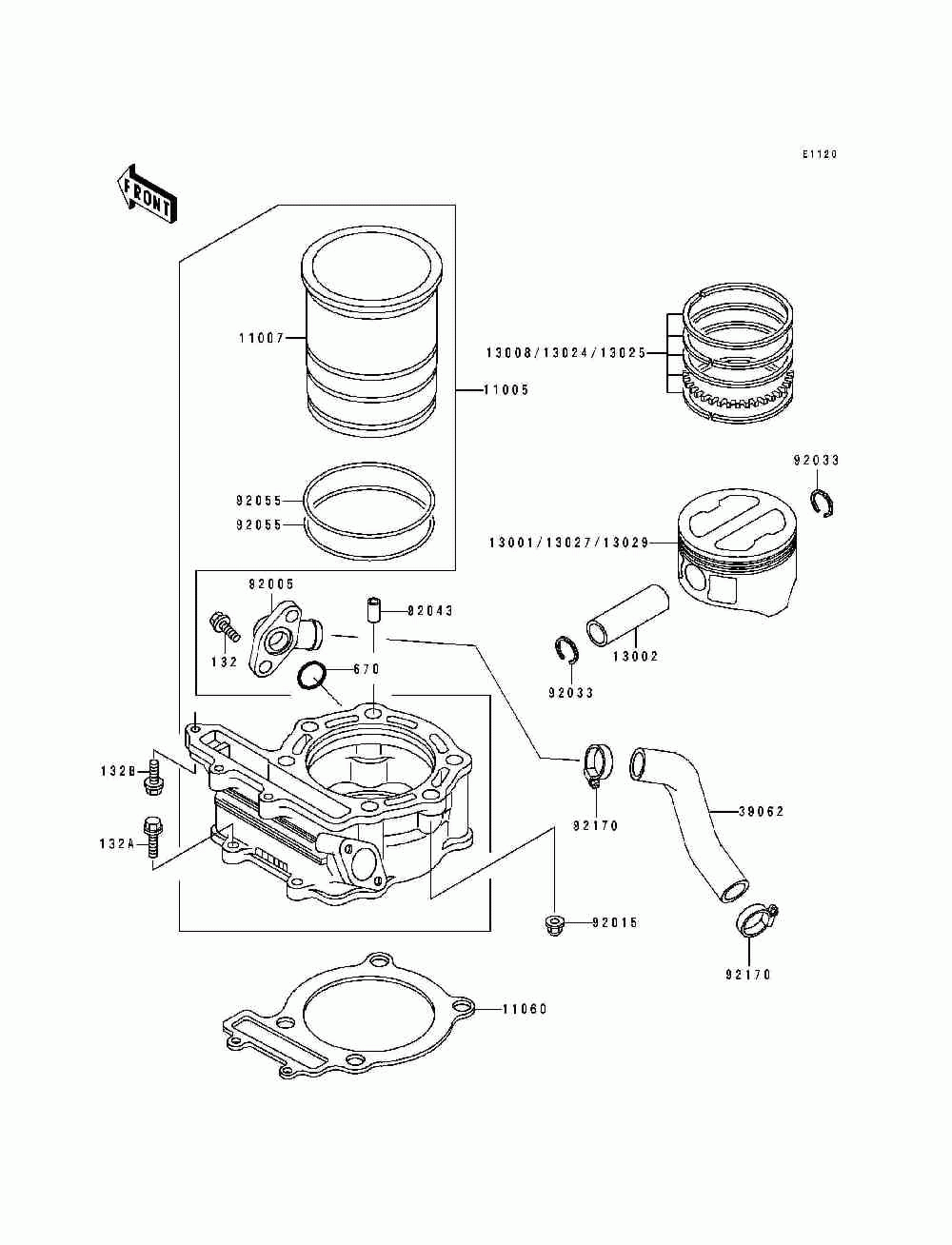 E1120

FRONT

11007

11005

13008/13024/13025

92033

92055

92055

13001/13027/13029

92005

92043

132

670

13002

92033

132B

132A

92170

39062

92015

92170

11060