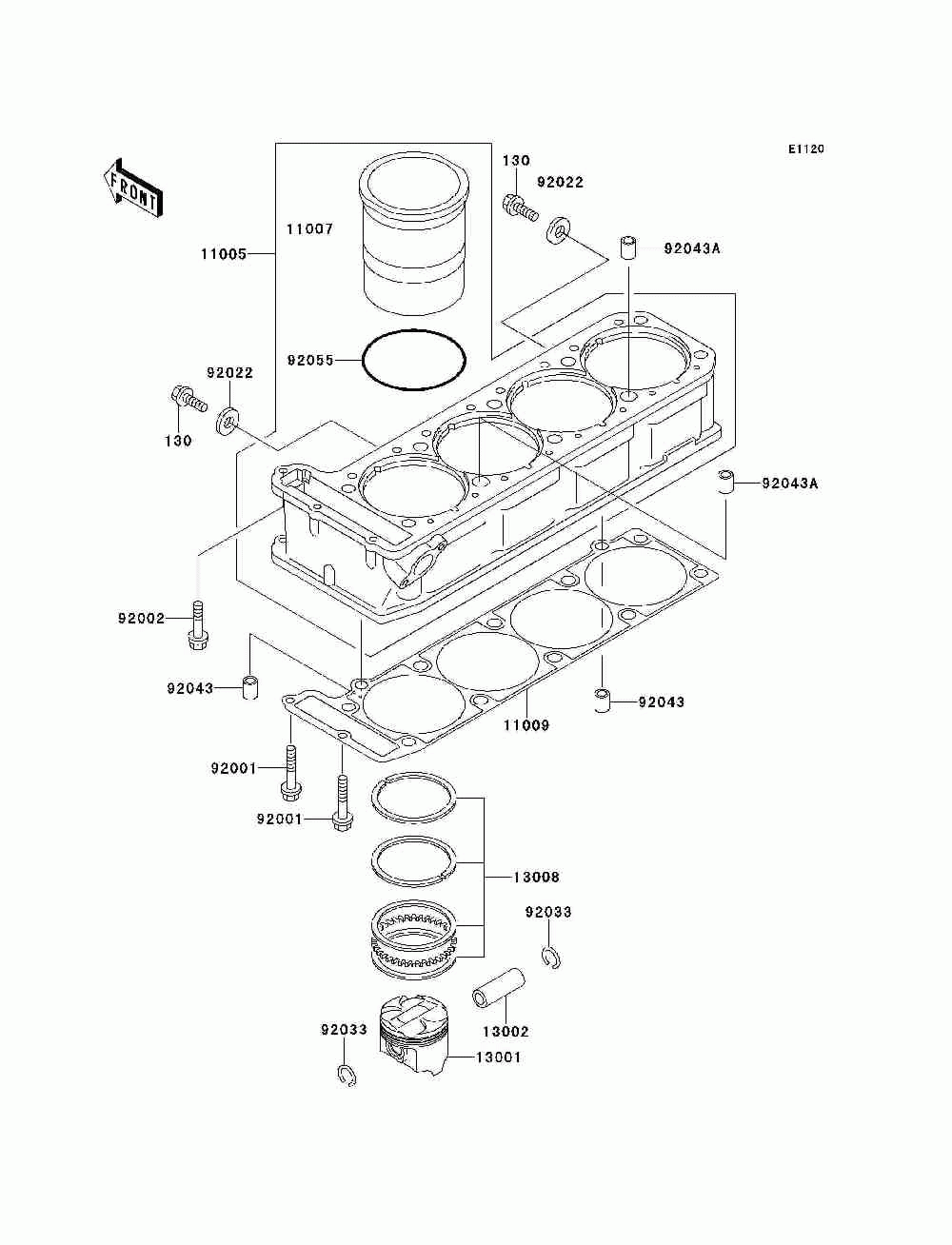 E1120

FRONT

130
92022
11007
11005
92043A
92055
92022
130
92043A
92002
92043
92043
11009
92001
92001
13008
92033
13002
92033
13001