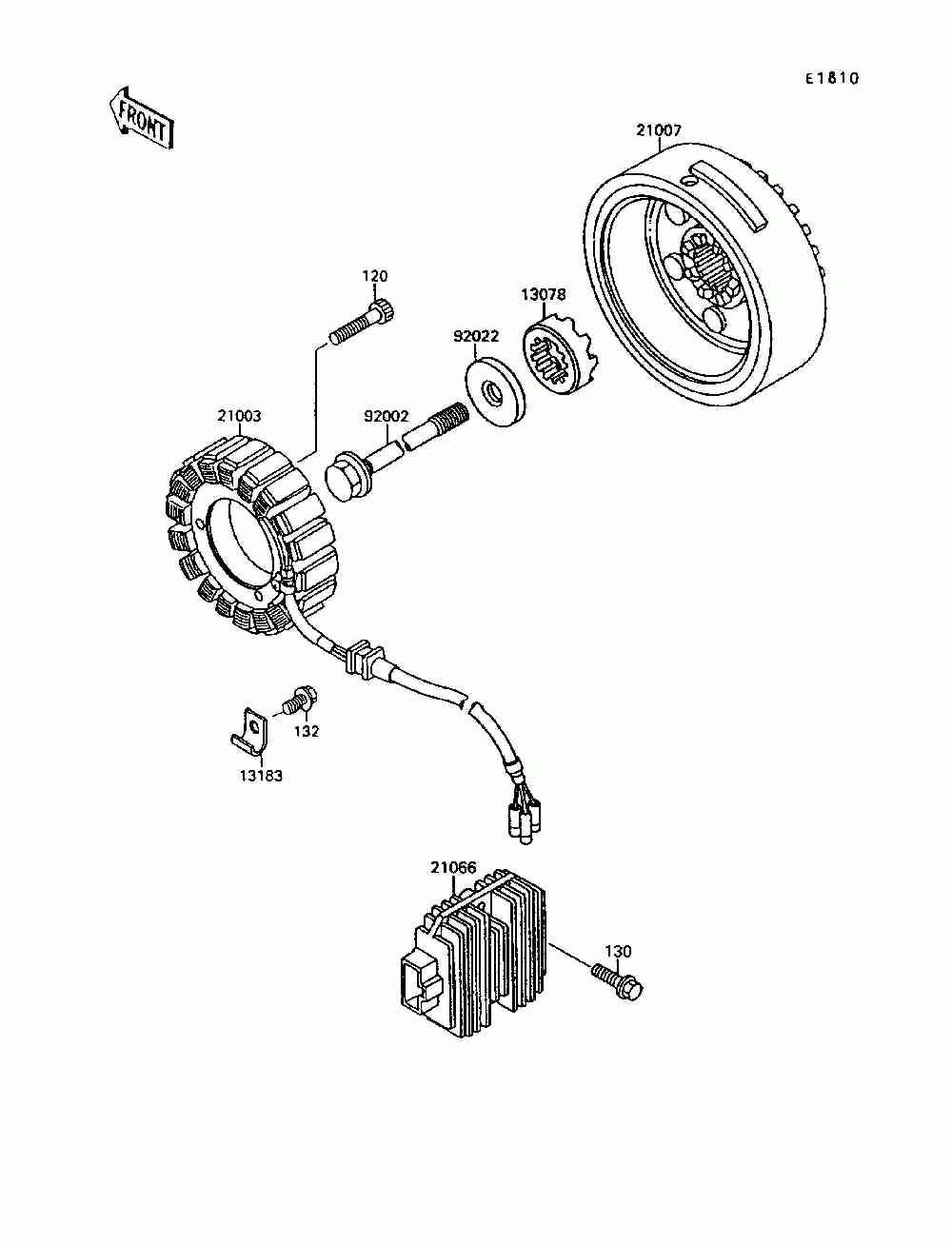 E1810

FRONT

21007

120

13078

92022

21003

92002

132

13183

21066

130