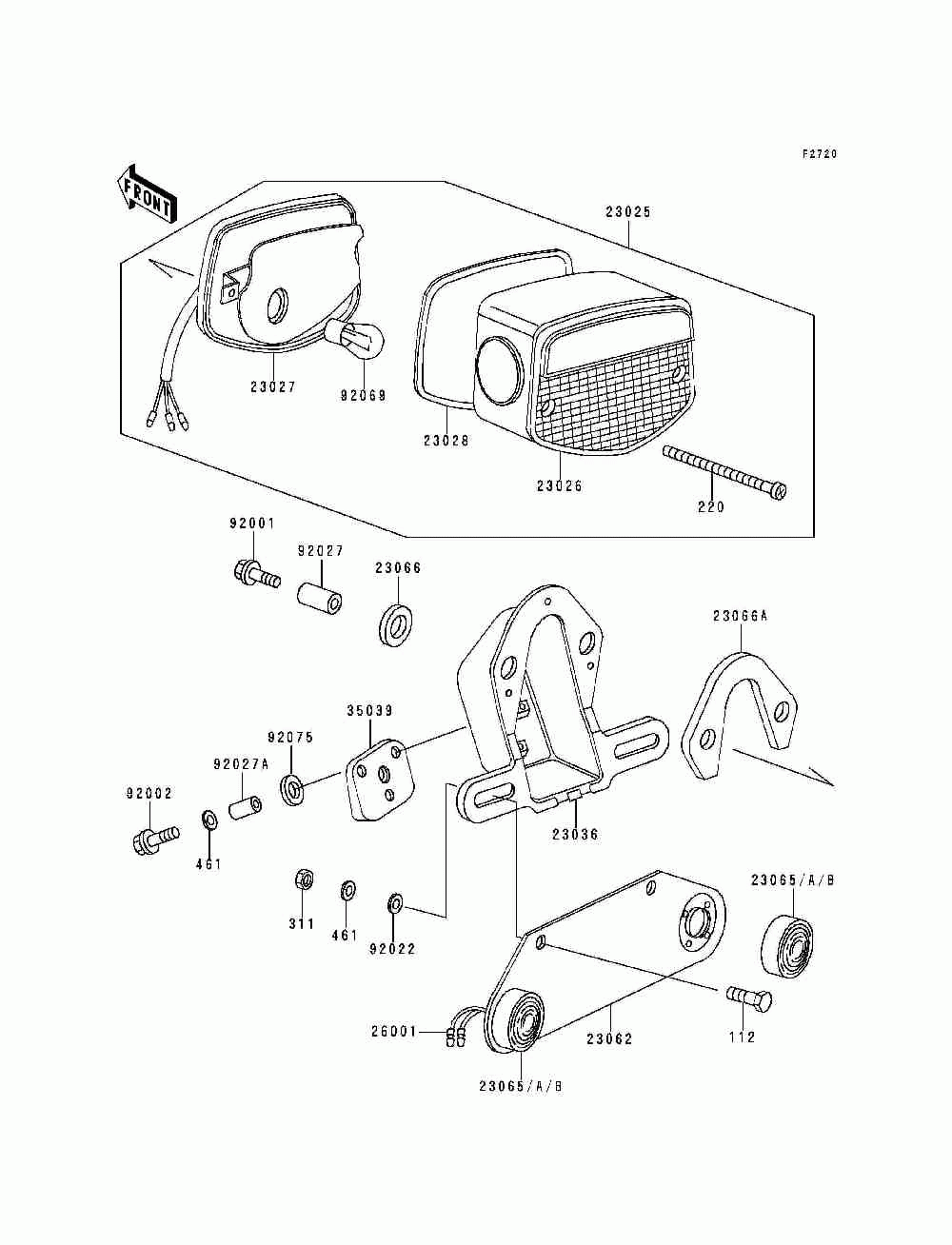 F2720

FRONT

23025

23027

92069

23028

23026

220

92001

92027

23066

23066A

35039

92075

92027A

92002

461

23036

311

461

92022

23065/A/B

26001

23062

112

23065/A/B