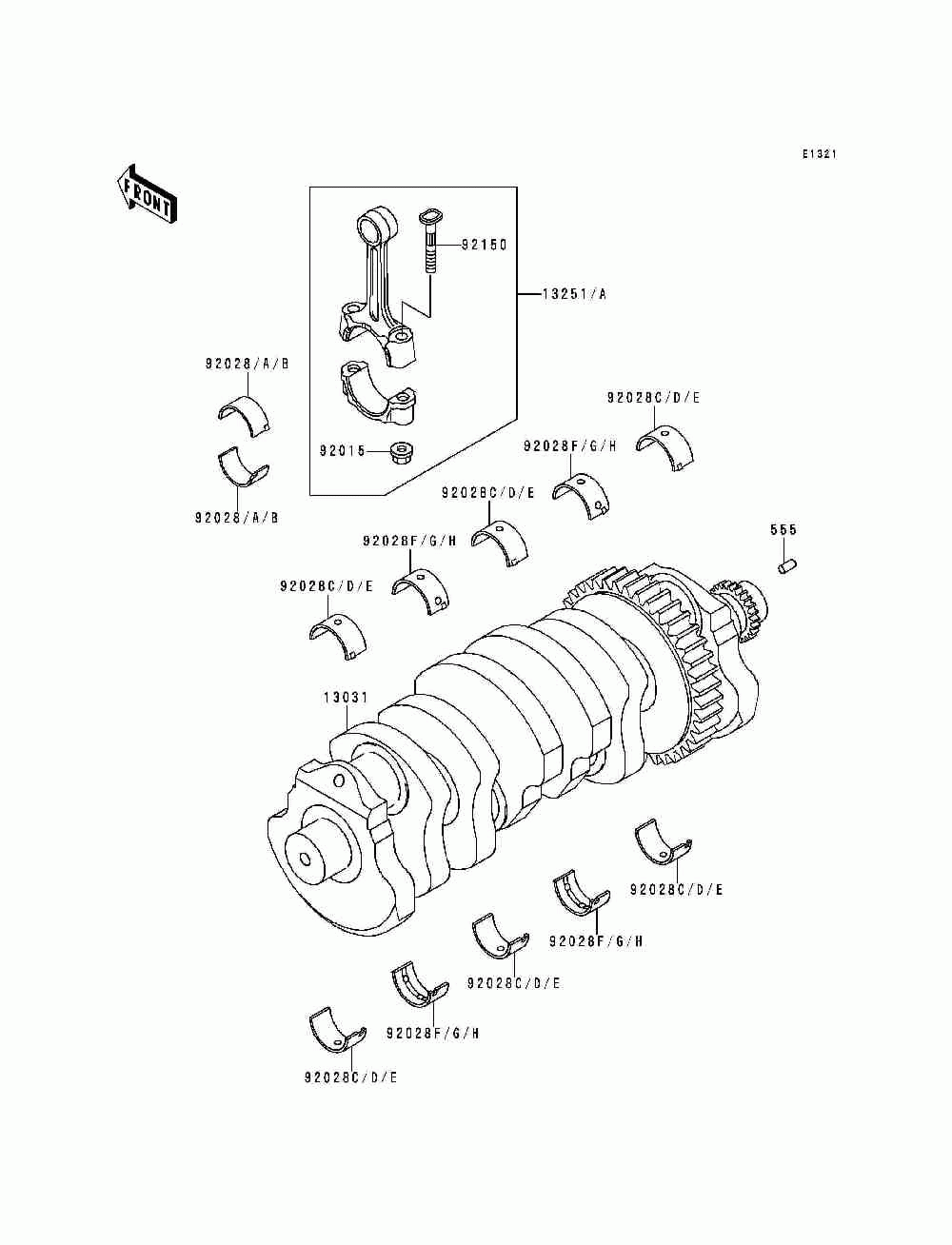 E1321

FRONT

92150

13251/A

92028/A/B

92028/A/B

92015

92028C/D/E

92028F/G/H

92028C/D/E

92028F/G/H

92028C/D/E

555

13031

92028C/D/E

92028F/G/H

92028C/D/E

92028F/G/H

92028C/D/E