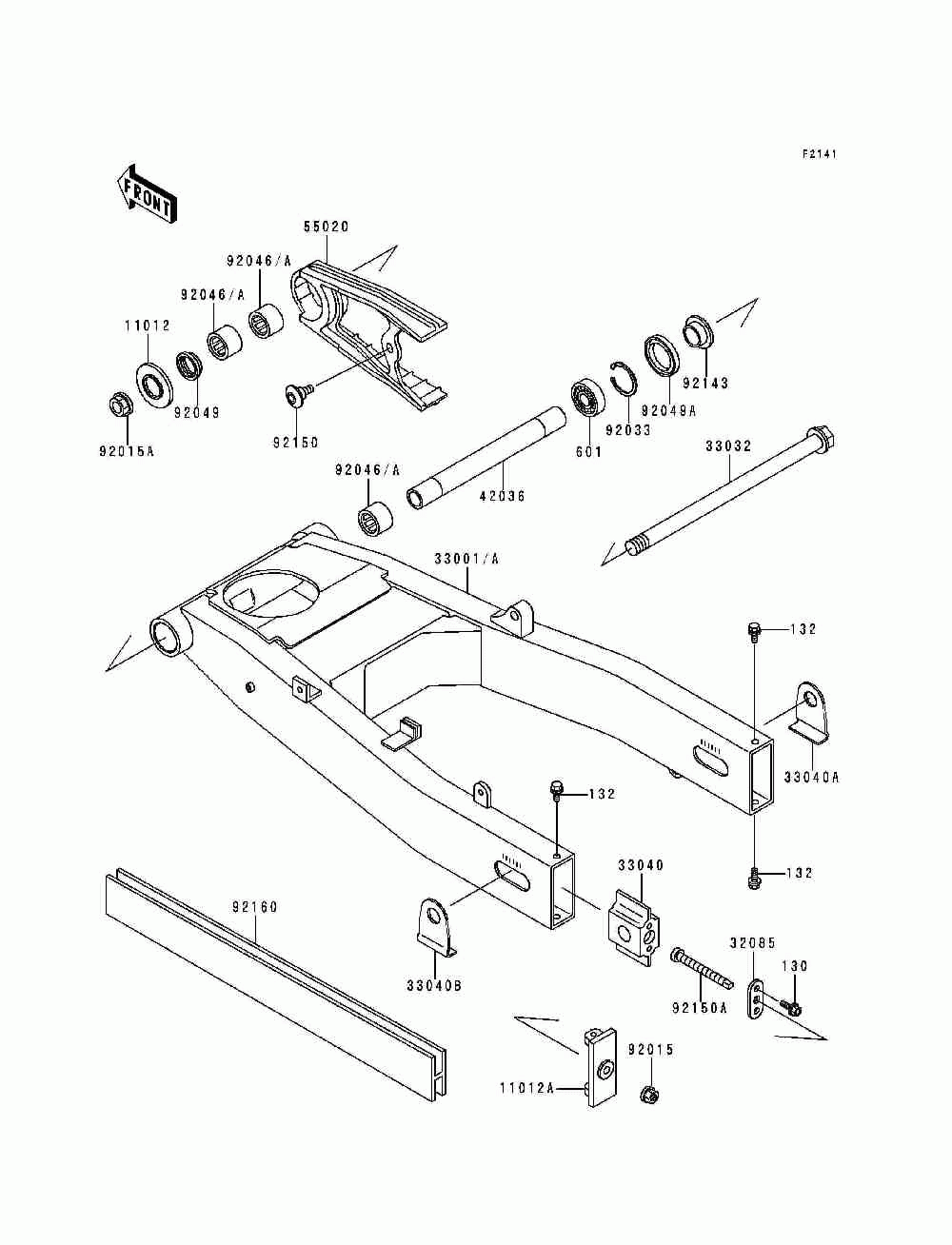 F2141

FRONT

55020
92046/A
92046/A
11012
92049
92015A
92150
92143
92049A
92033
601
33032
92046/A
42036
33001/A
132
33040A
132
132
33040
92160
33040B
32085
130
92150A
92015
11012A