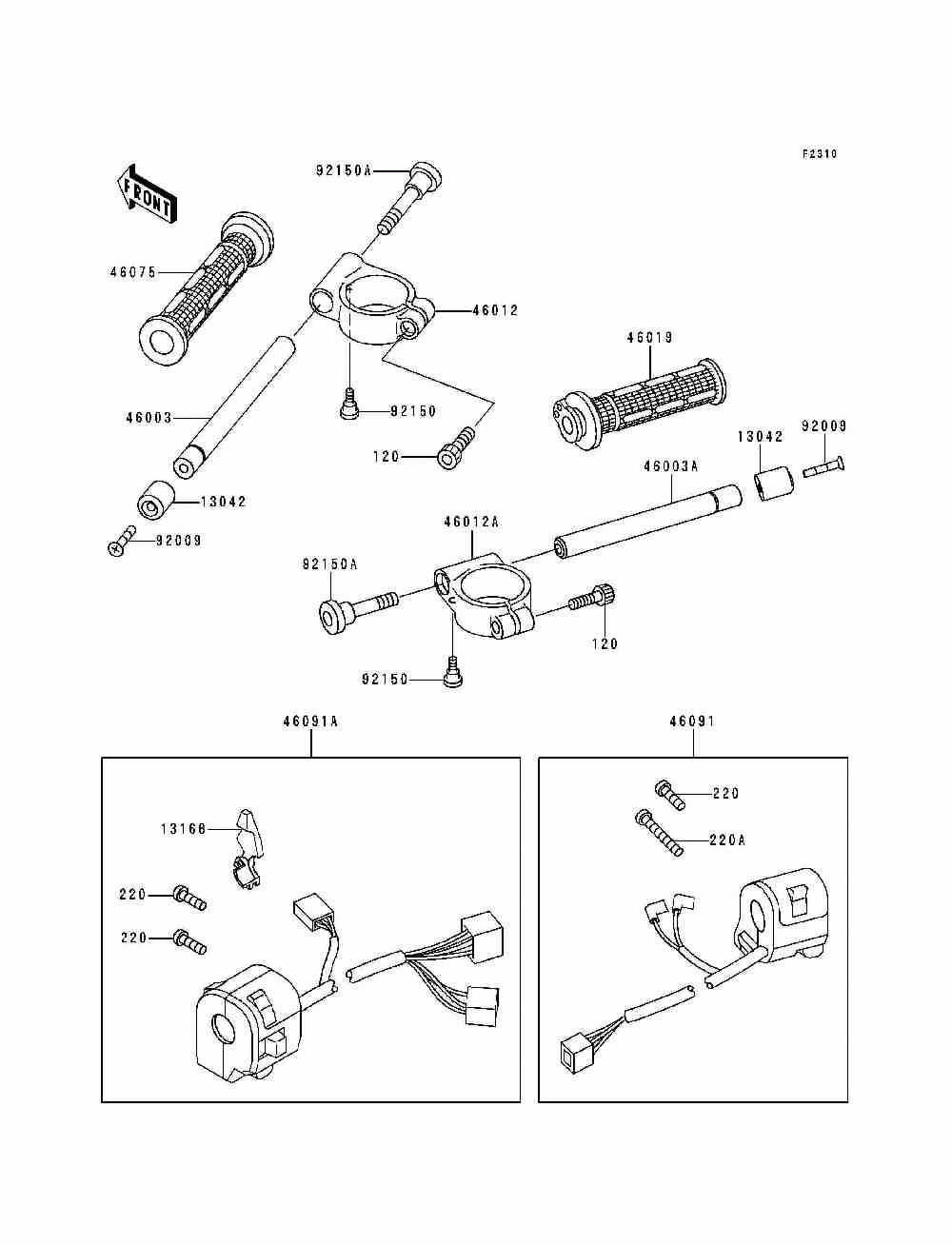 F2310

FRONT

92150A

46075

46012

46019

46003

92150

120

13042

92009

46003A

13042

92009

46012A

92150A

120

92150

46091A

46091

13168

220

220

220

220A