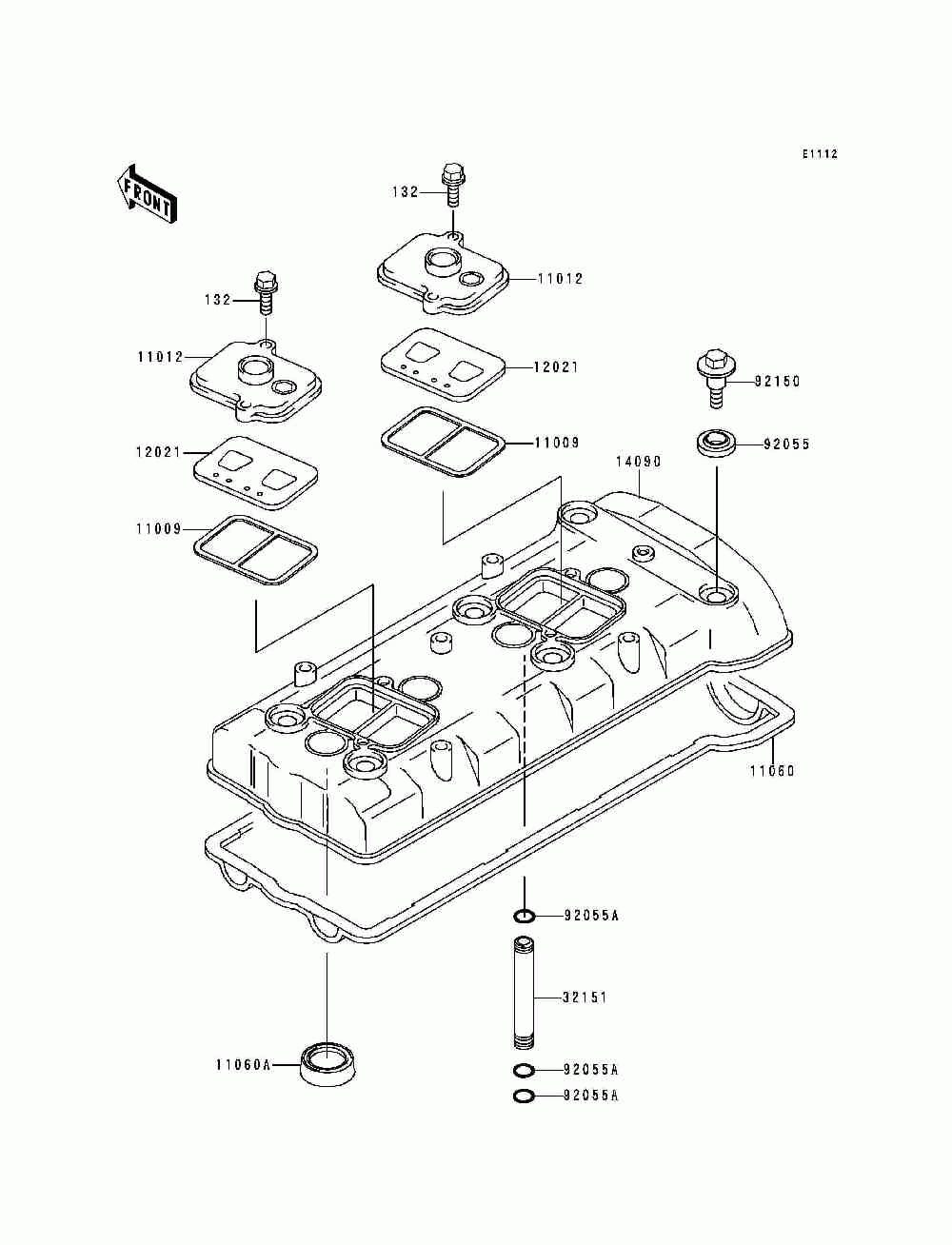 E1112

FRONT

132

11012

132

11012

12021

92150

12021

11009

92055

14090

11009

11060

92055A

32151

11060A

92055A

92055A