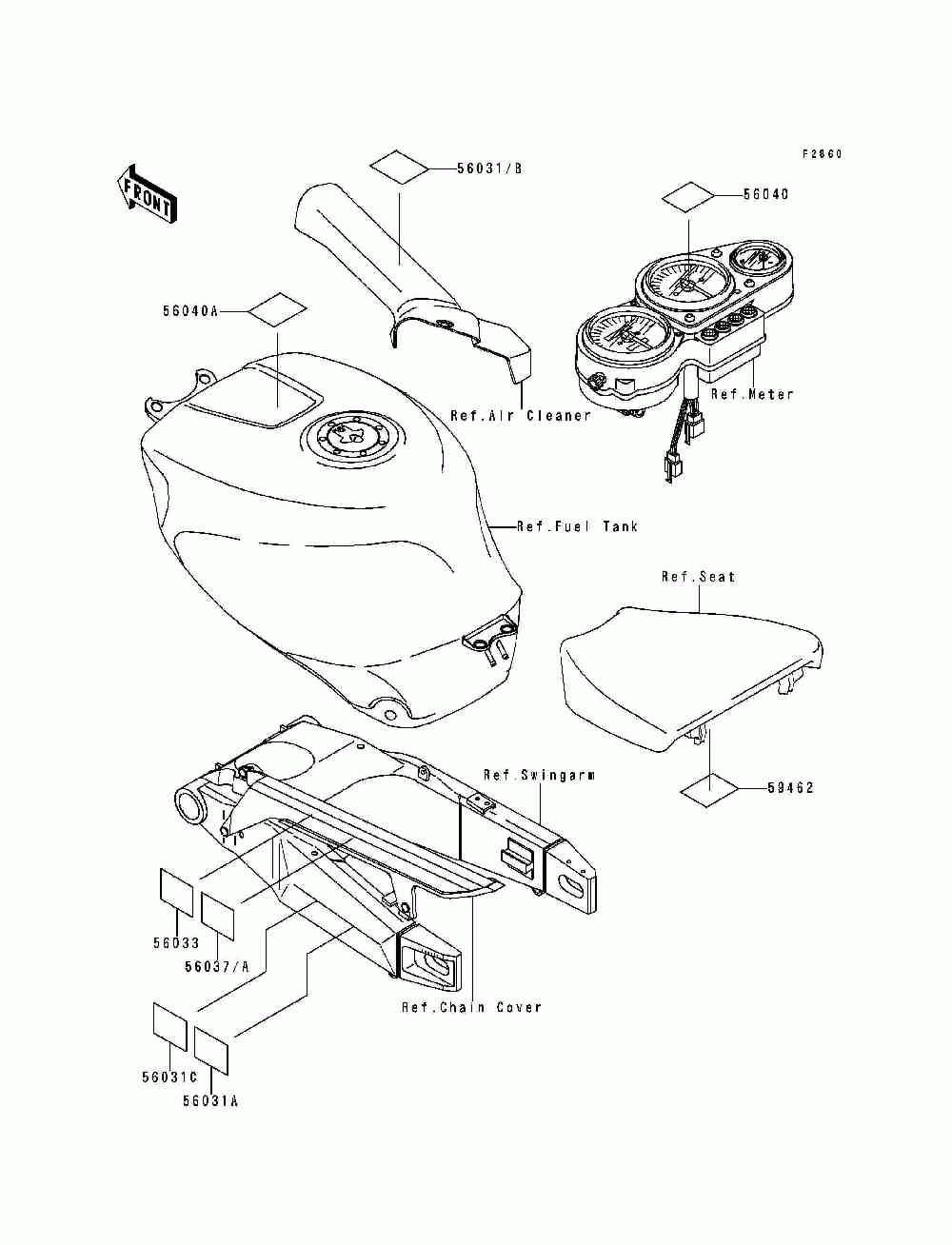 F2860

FRONT

56031/B

56040

56040A

Ref.Air Cleaner

Ref.Meter

Ref.Fuel Tank

Ref.Seat

Ref.Swingarm

59462

56033

56037/A

Ref.Chain Cover

56031C

56031A