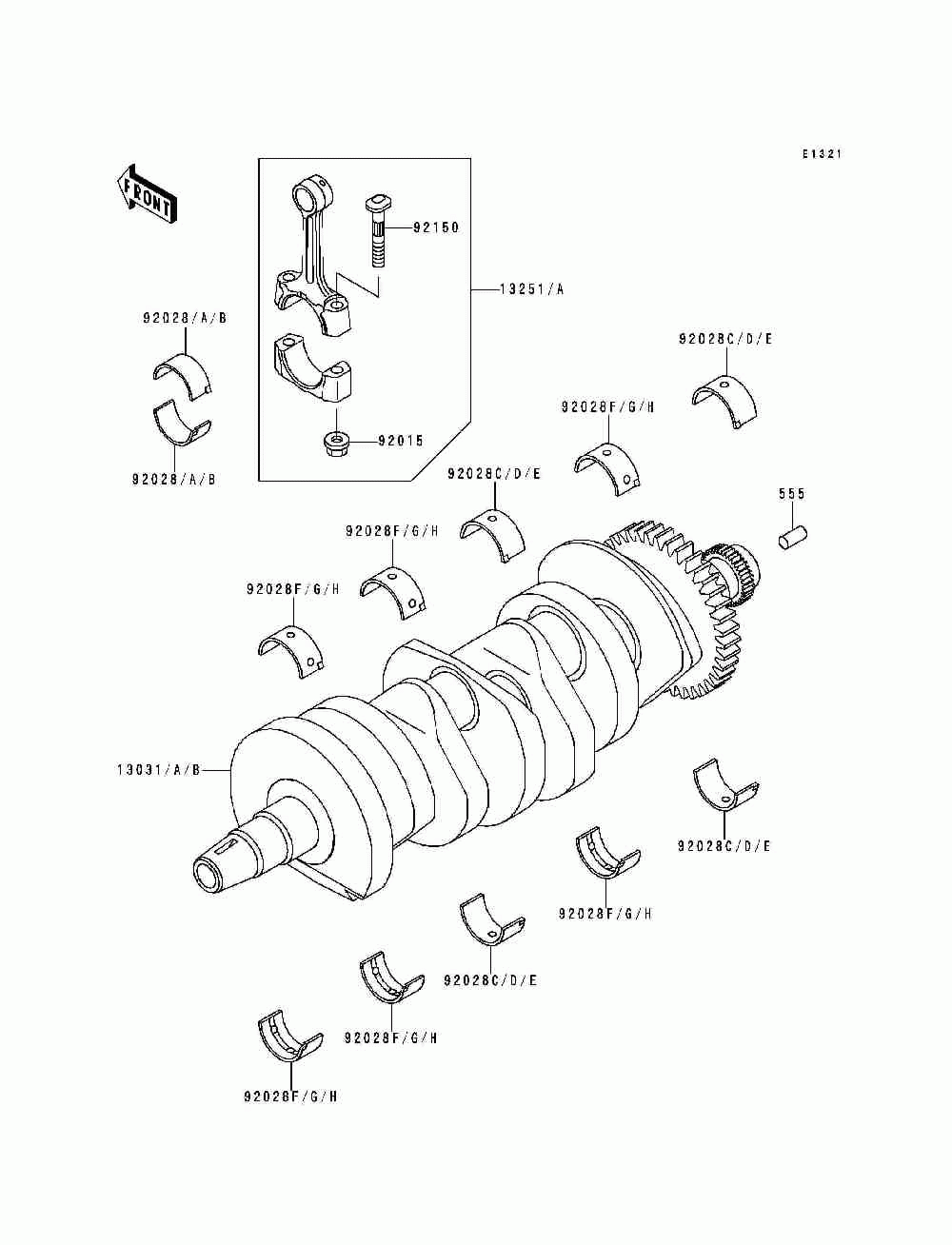 E1321

FRONT

92150

13251/A

92028/A/B

92028/A/B

92015

92028C/D/E

92028F/G/H

92028C/D/E

555

92028F/G/H

92028F/G/H

13031/A/B

92028C/D/E

92028F/G/H

92028C/D/E

92028F/G/H

92028F/G/H