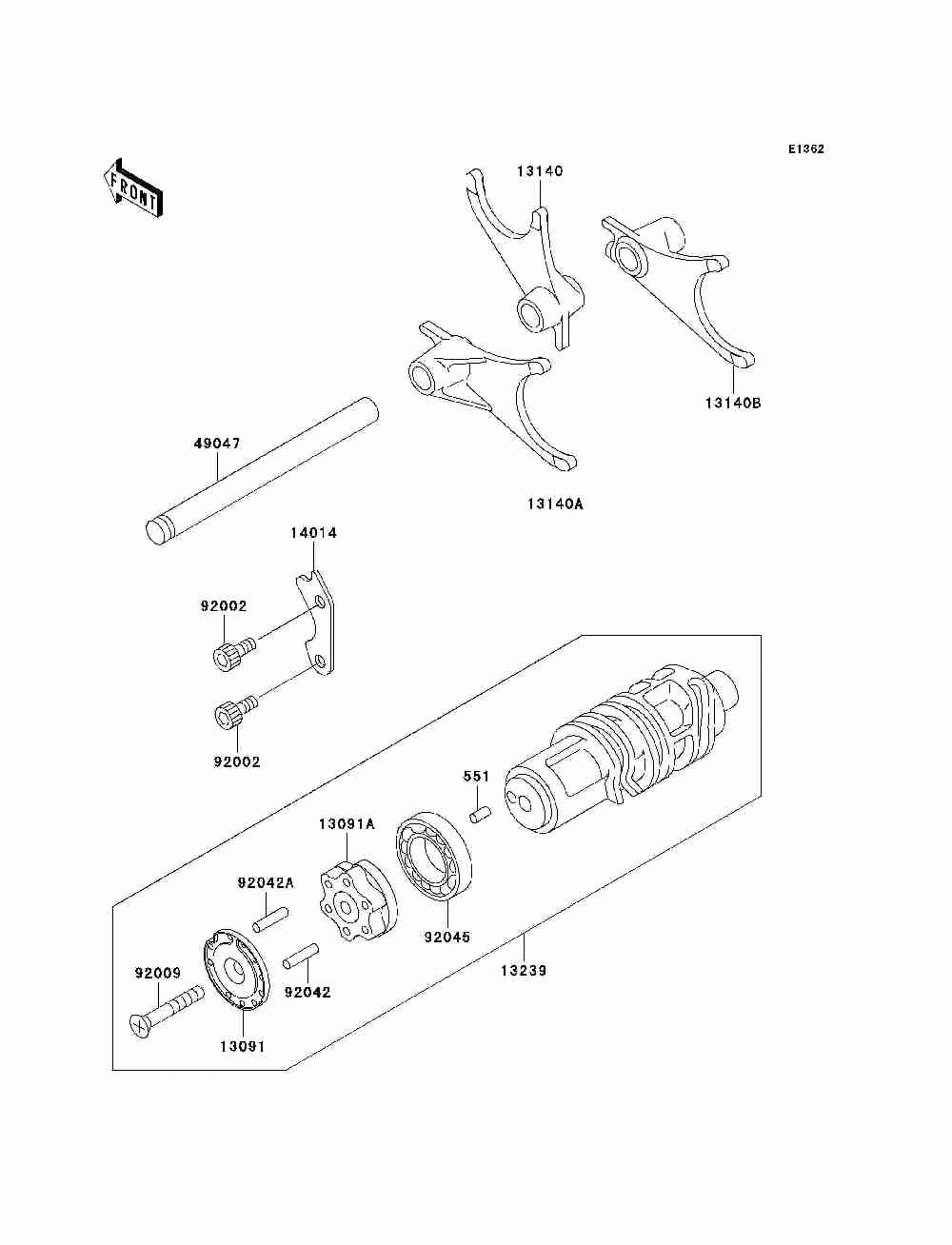 E1362

FRONT

13140

13140B

49047

13140A

14014

92002

92002

551

13091A

92042A

92045

13239

92009

92042

13091