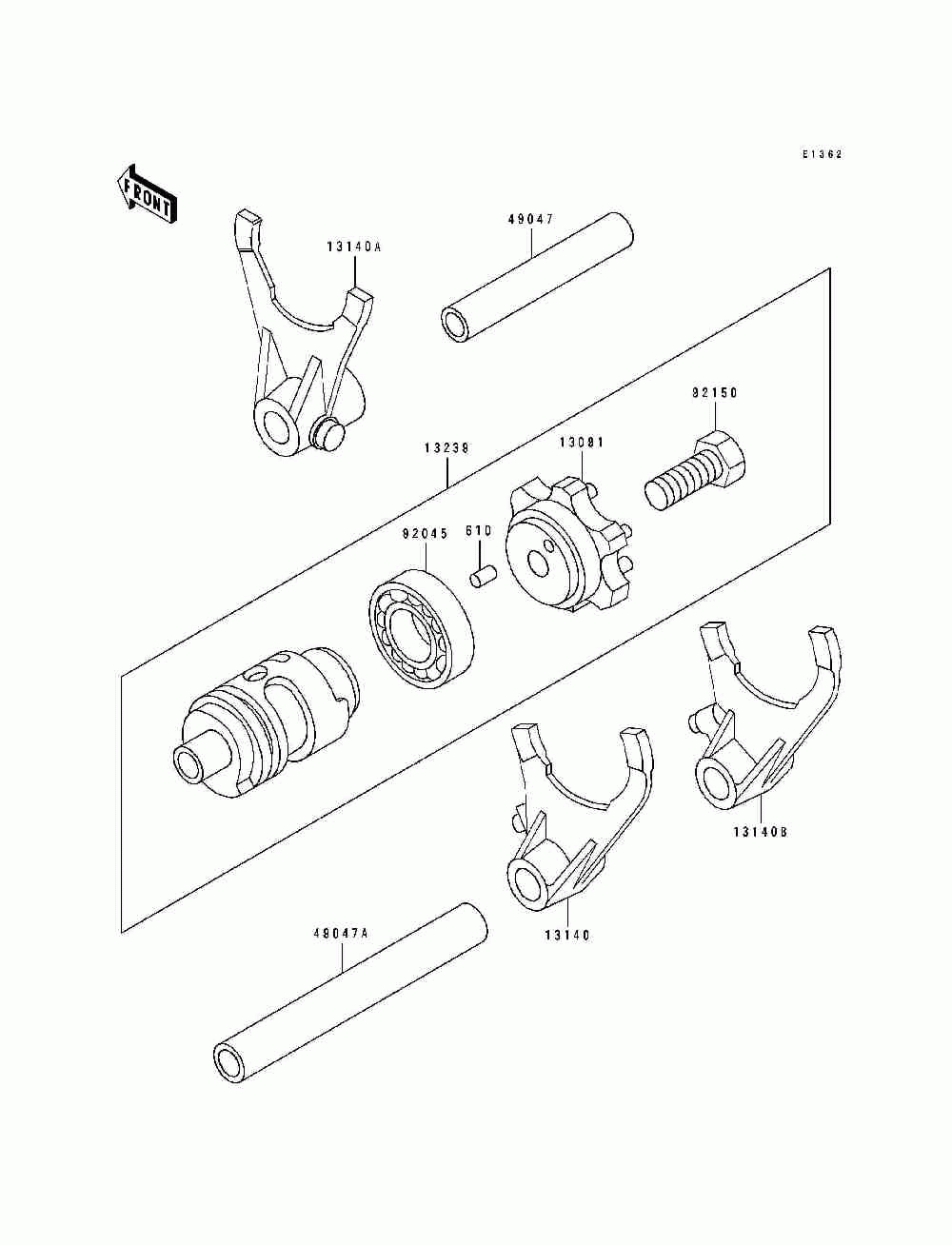 E1362

FRONT

13140A

49047

92150

13238

13081

92045

610

13140B

13140

49047A