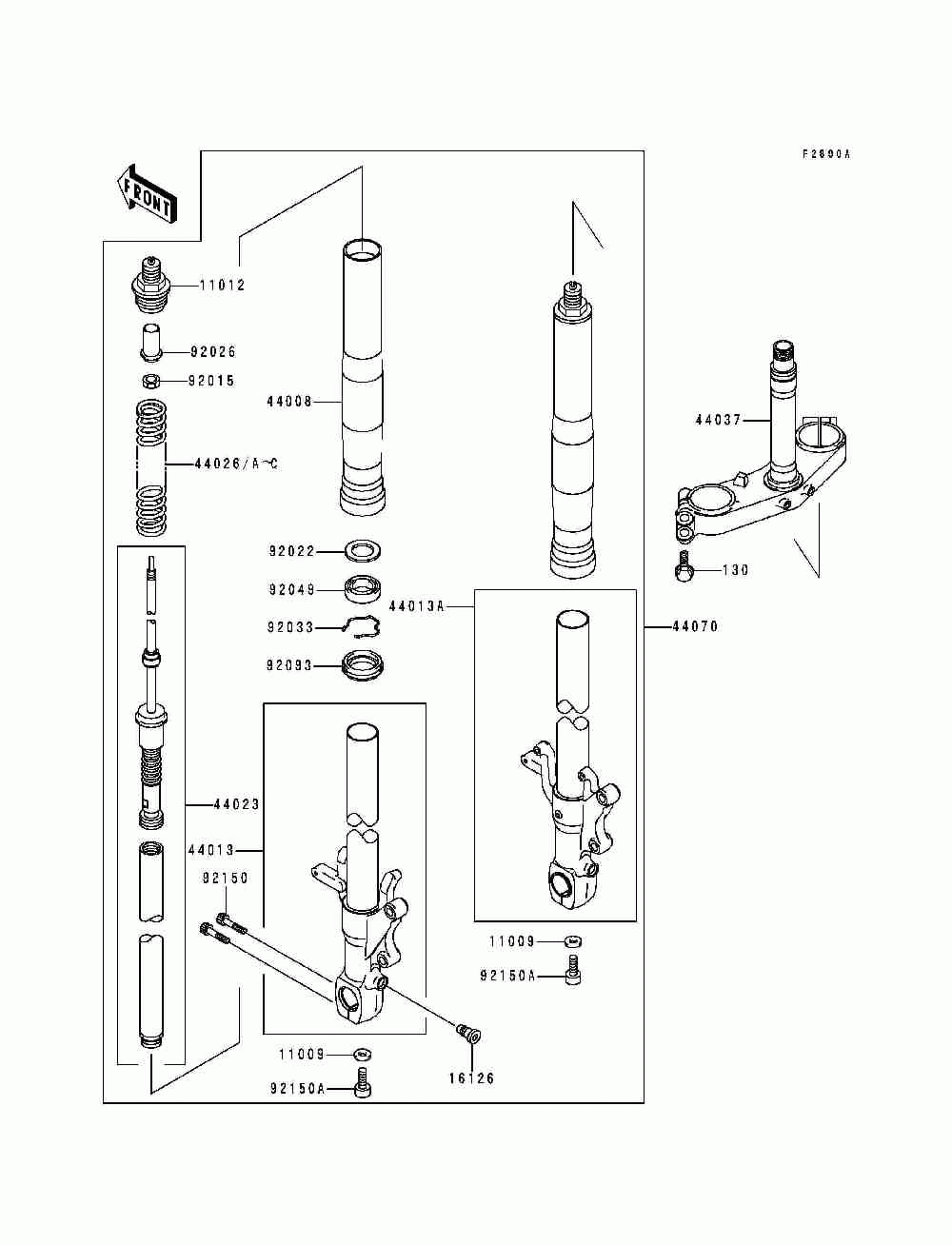 F2690A

FRONT

11012
92026
92015
44026/A~C
44008
92022
92049
92033
92093
44023
44013
92150
11009
92150A
16126
44013A
44070
11009
92150A
44037
130