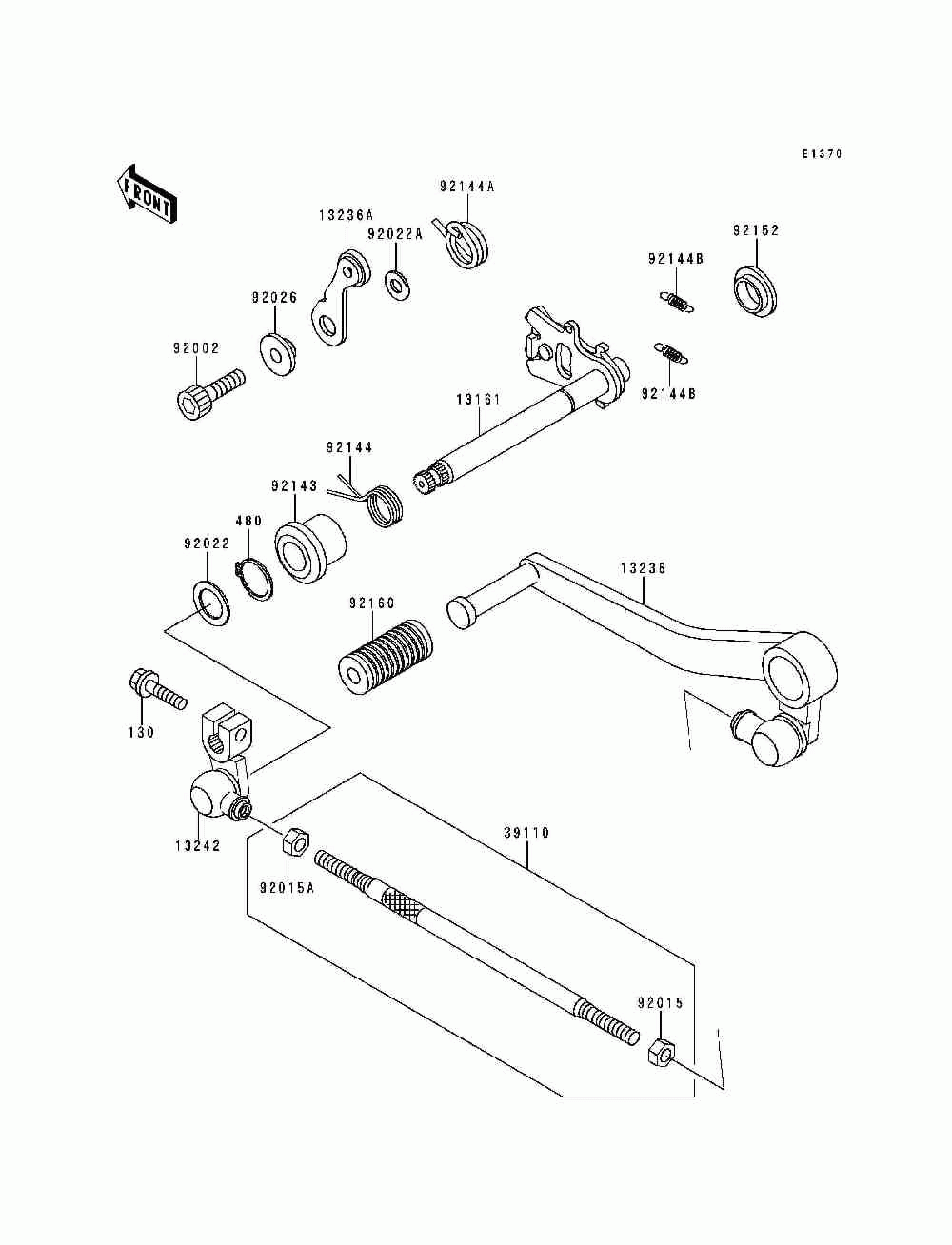 E1370

FRONT

92144A
13236A
92022A
92152
92144B
92026
92002
92144B
13161
92144
92143
480
92022
13236
92160
130
13242
39110
92015A
92015