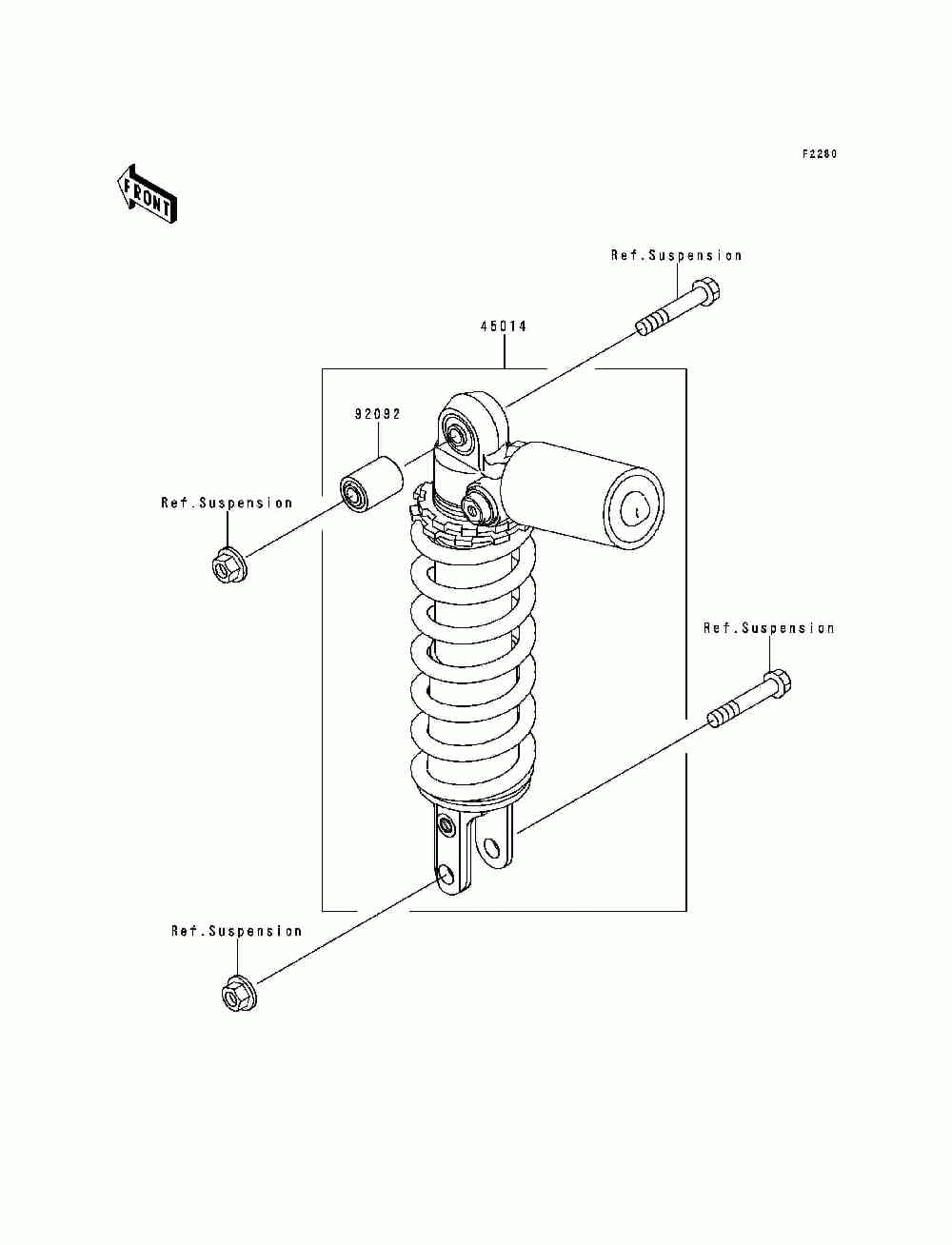 F2260

FRONT

Ref.Suspension

45014

92092

Ref.Suspension

Ref.Suspension

Ref.Suspension