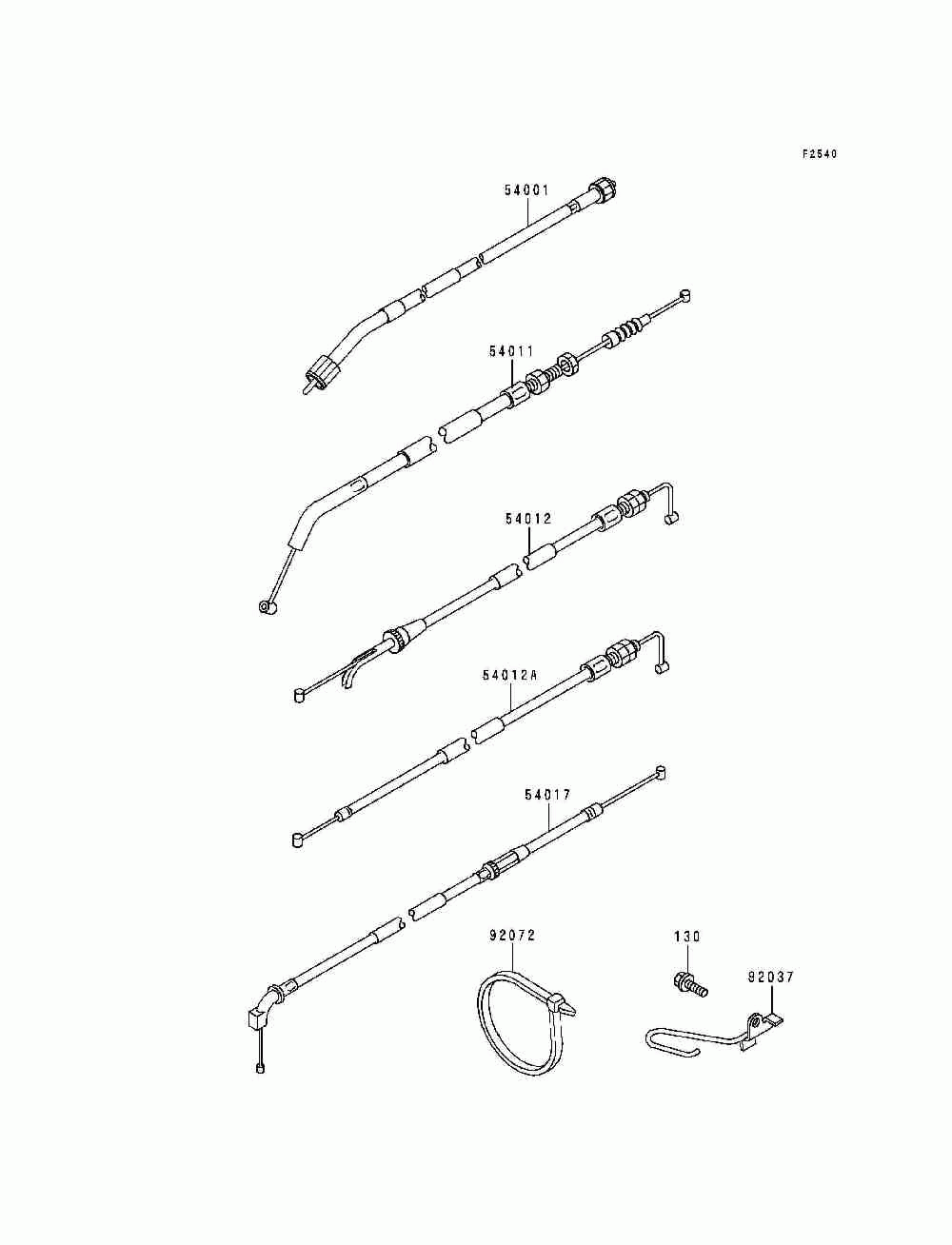 F2540

54001

54011

54012

54012A

54017

92072

130

92037