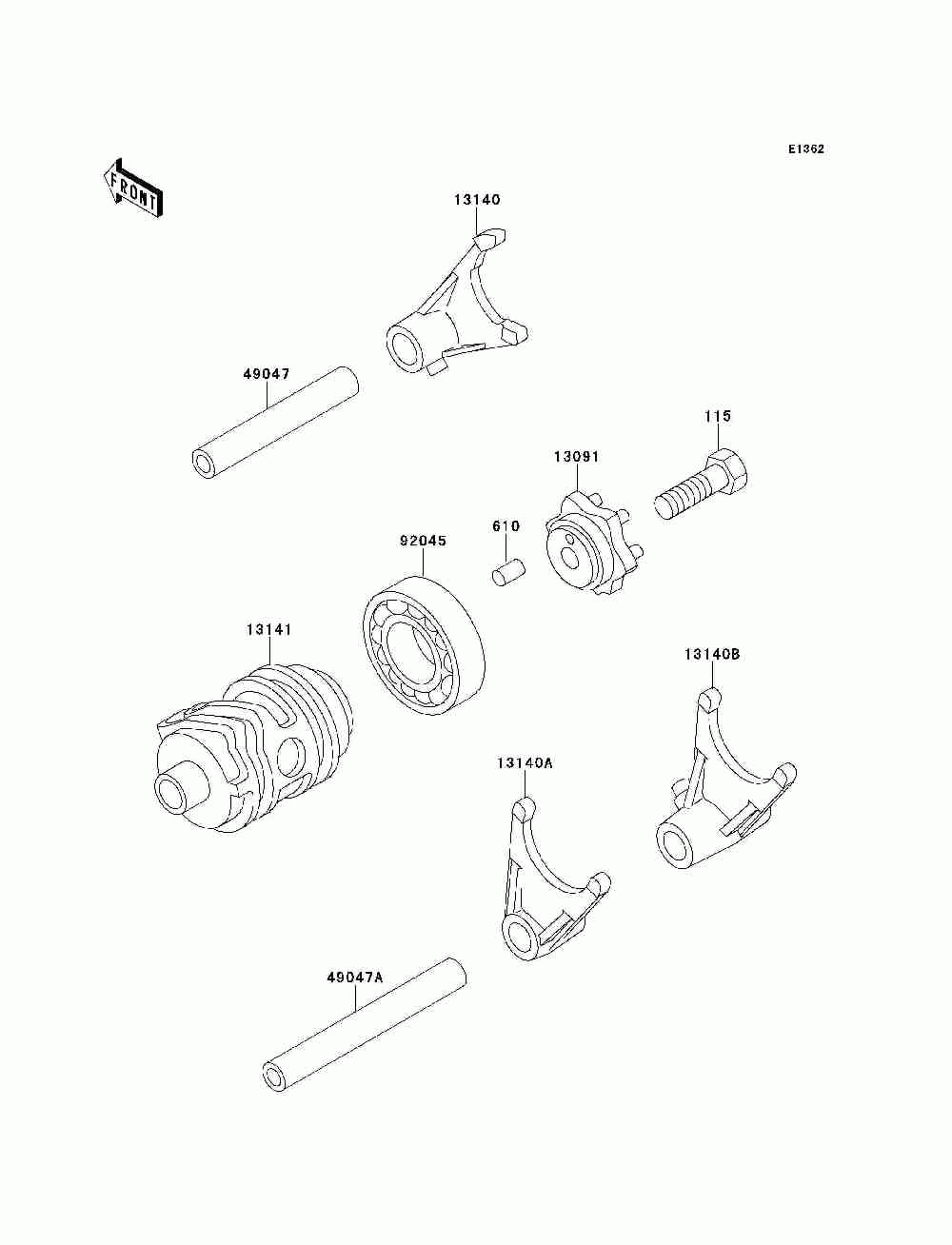 E1362

FRONT

13140

49047

115

13091

610

92045

13141

13140B

13140A

49047A