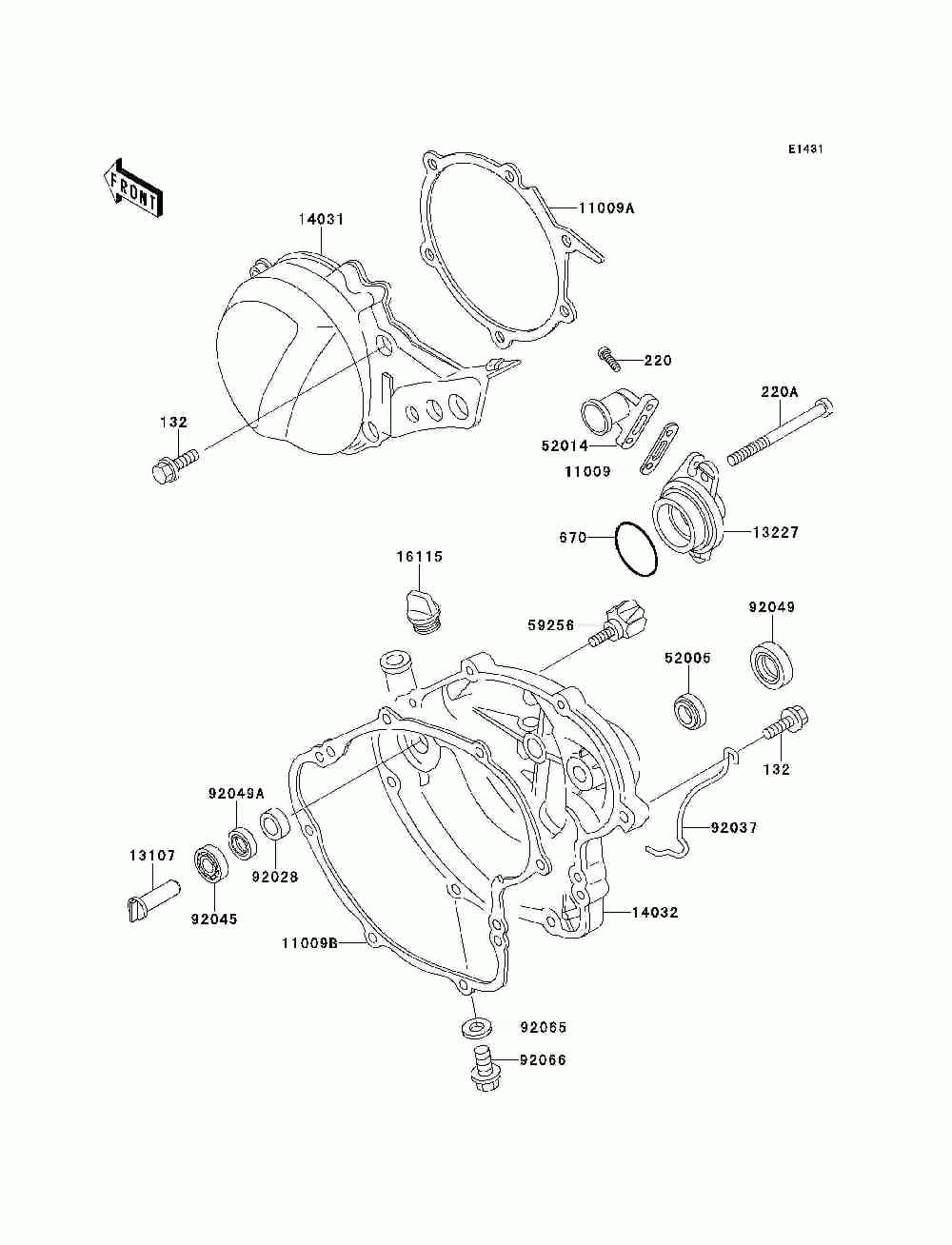 E1431

FRONT

14031

11009A

220

220A

132

52014

11009

670

13227

16115

59256

92049

52005

132

92049A

92037

13107

92028

92045

14032

11009B

92065

92066