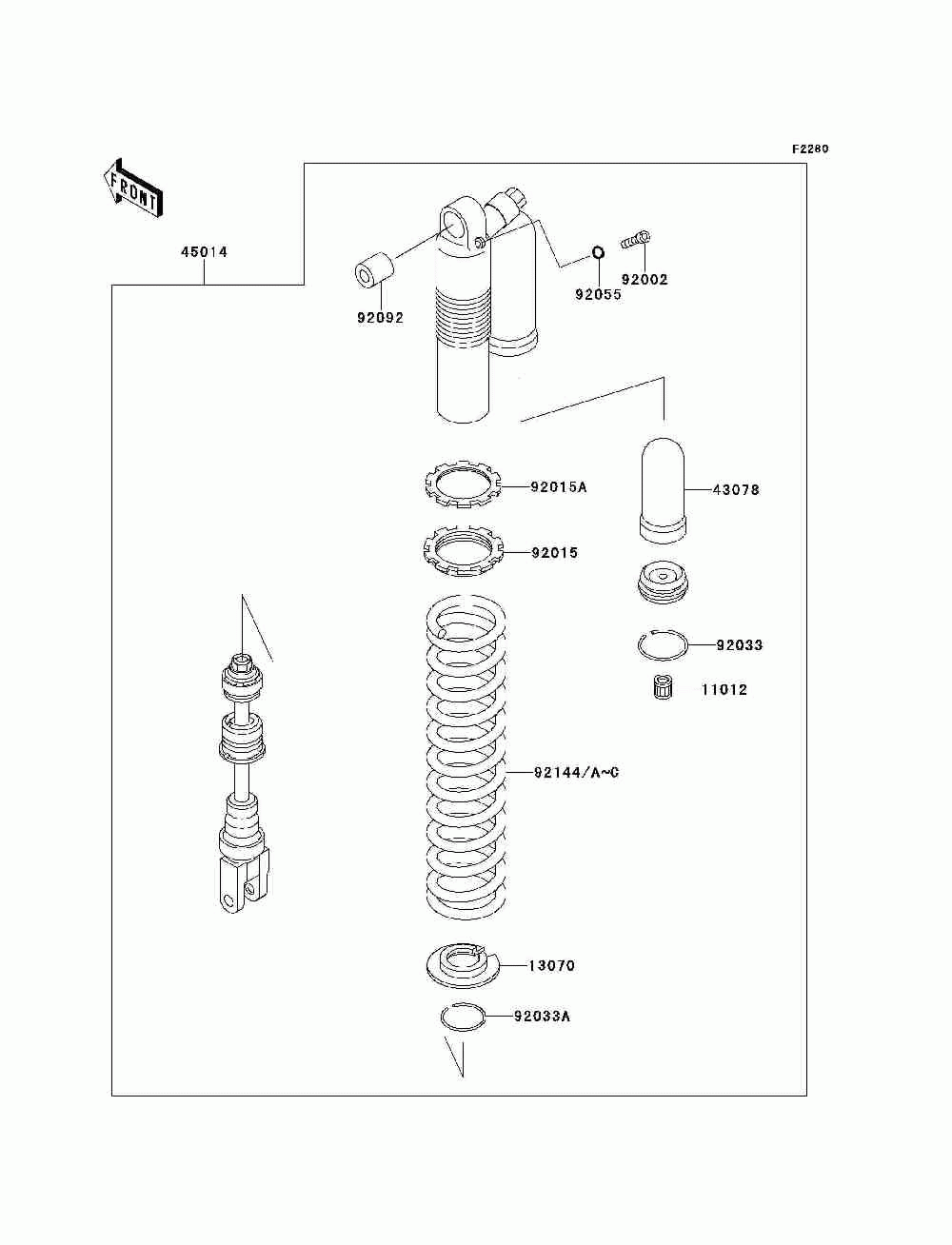 F2280

FRONT

45014

92092

92055

92002

92015A

43078

92015

92033

11012

92144/A~C

13070

92033A