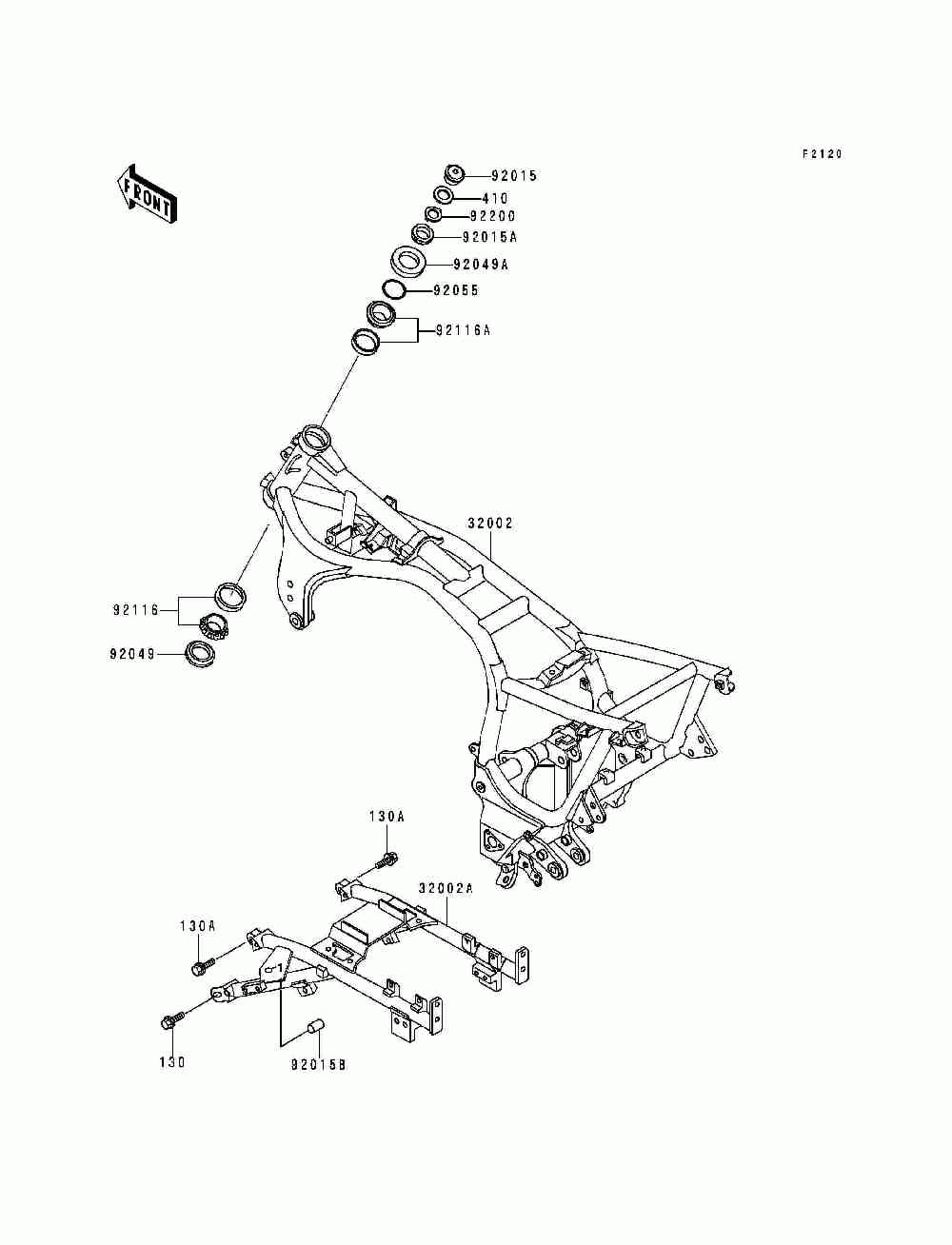 F2120

FRONT

92015
410
92200
92015A
92049A
92055
92116A

32002

92116
92049

130A
32002A
130A
130
92015B