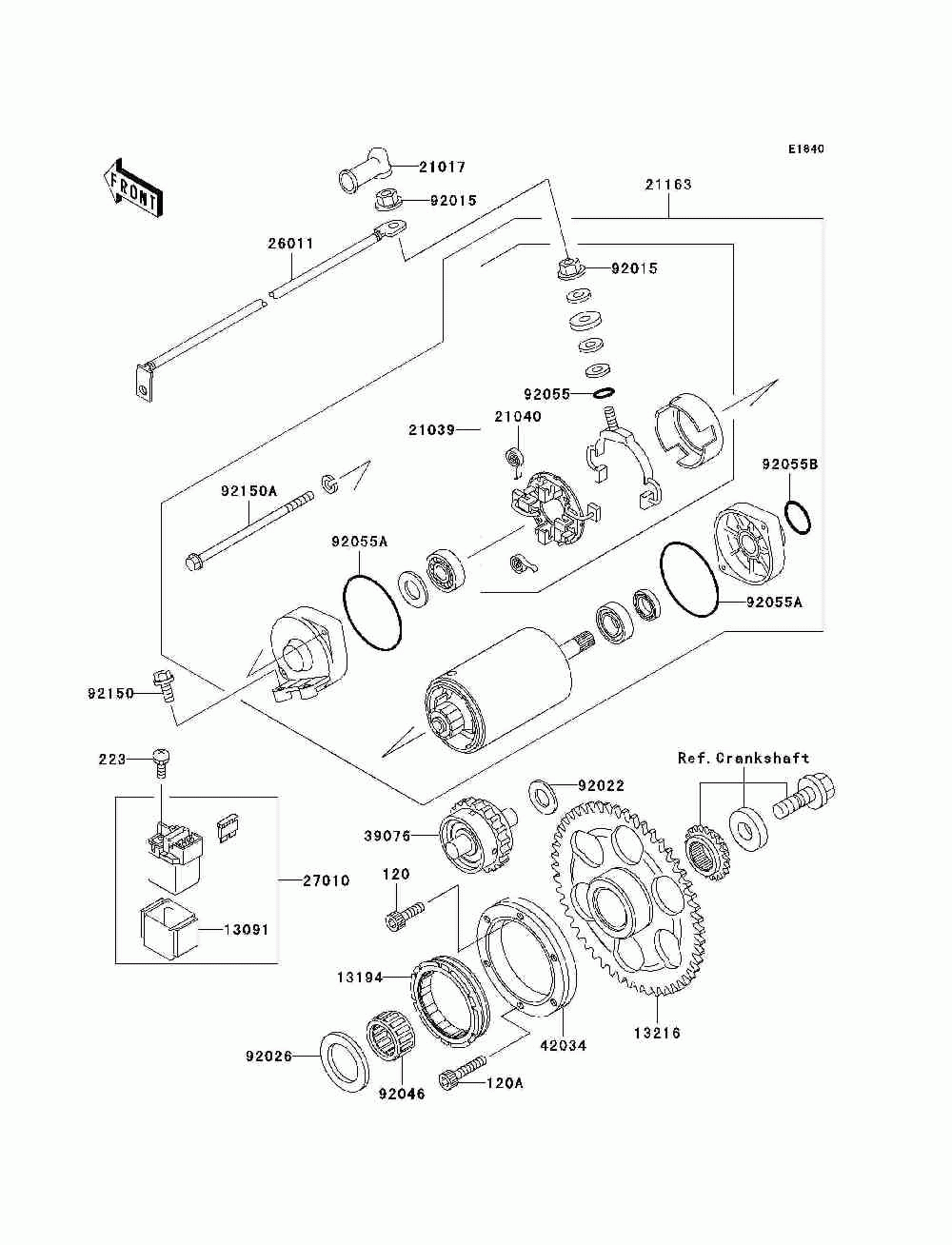 E1640

FRONT

21017
92015
21163
26011
92015
92055
21039
21040
92055B
92150A
92055A
92055A
92150
223
Ref.Crankshaft
92022
39076
27010
120
13091
13194
42034
13216
92026
92046
120A