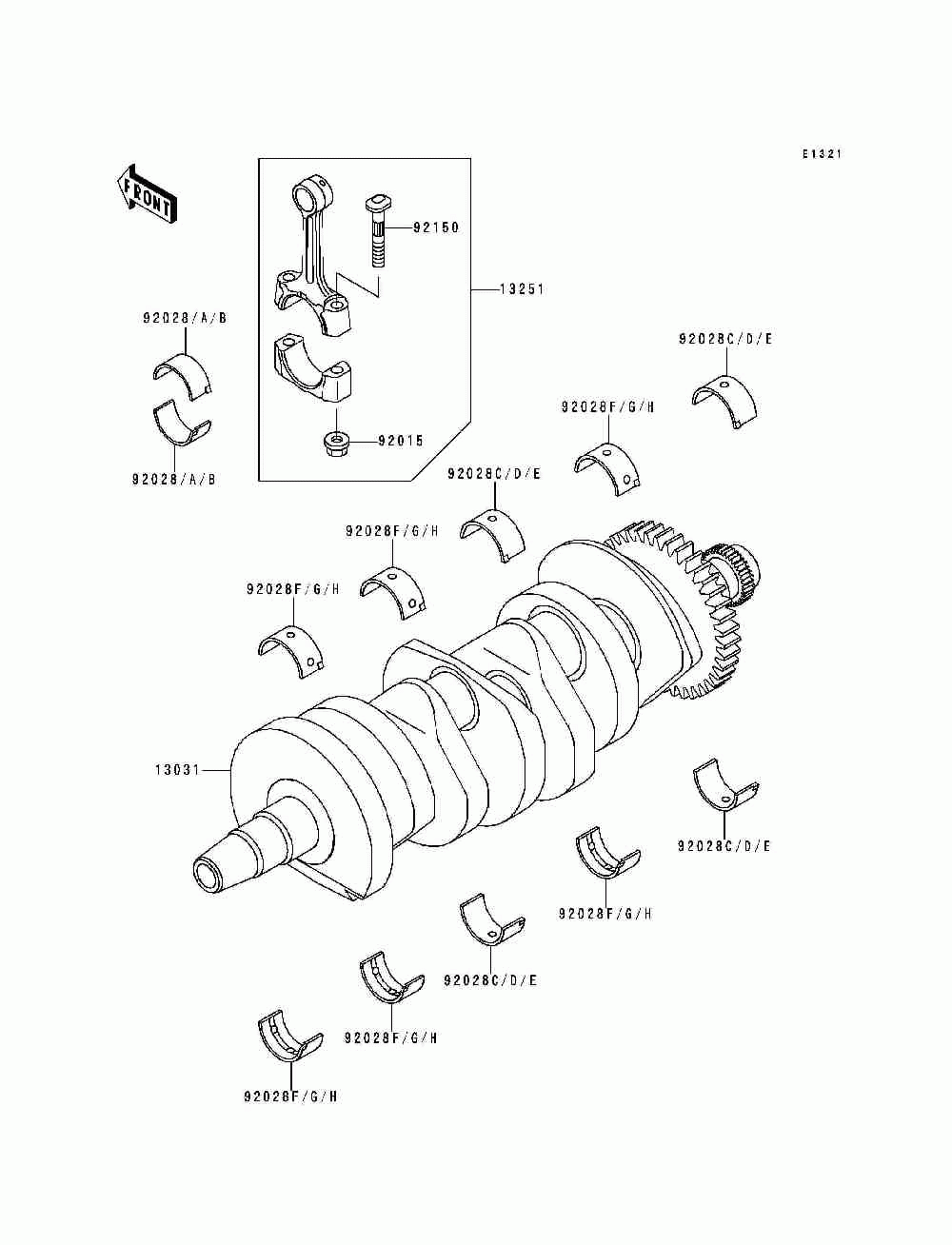 E1321

FRONT

92150

13251

92028/A/B

92028/A/B

92015

92028C/D/E

92028F/G/H

92028C/D/E

92028F/G/H

92028F/G/H

13031

92028C/D/E

92028F/G/H

92028C/D/E

92028F/G/H

92028F/G/H