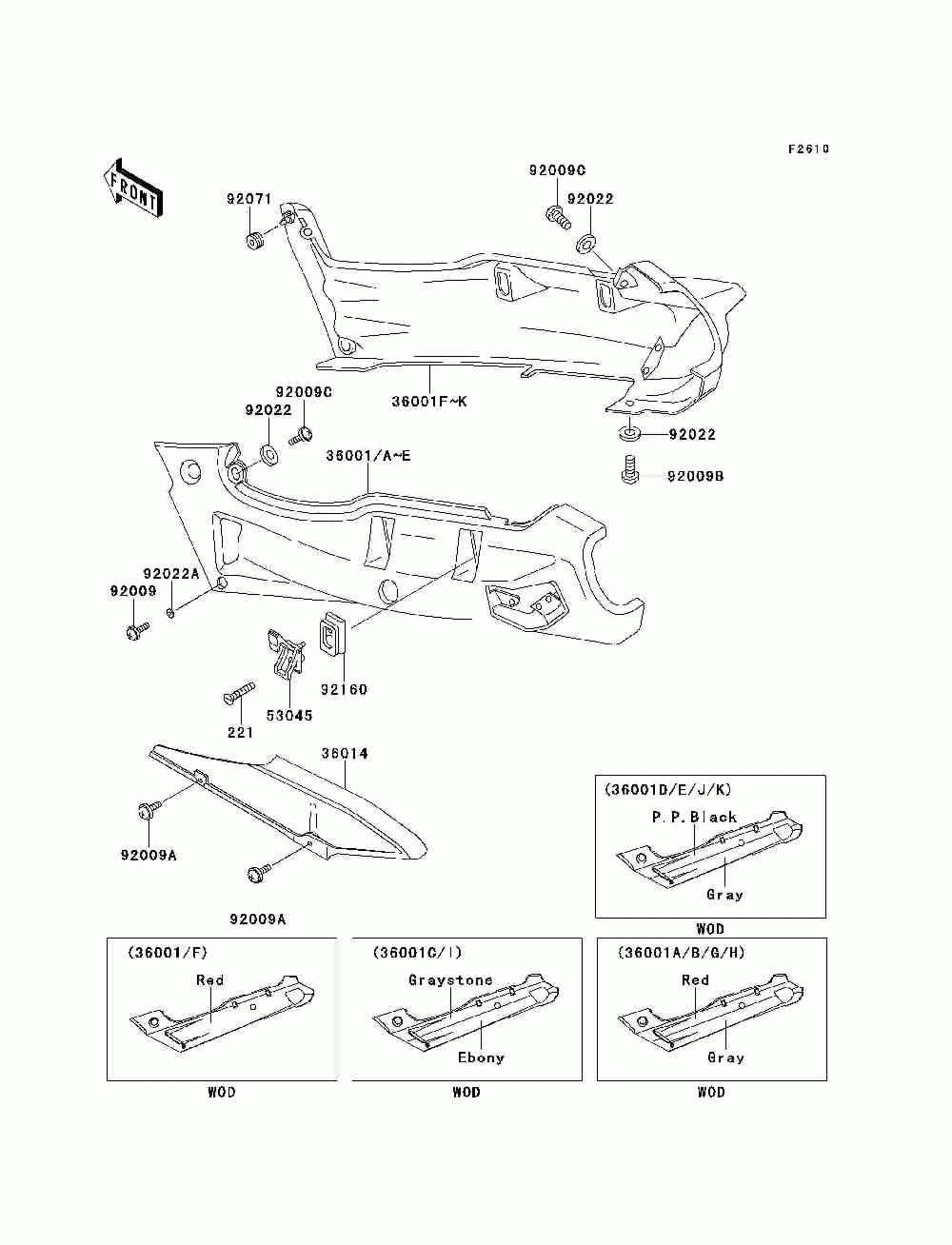 F2610

FRONT

92071

92009C

92022

36001F~K

92009C

92022

36001/A~E

92022

92009B

92022A

92009

92160

53045

221

36014

92009A

92009A

(36001D/E/J/K)
P.P.Black
Gray
WOD

(36001/F)
Red
WOD

(36001C/I)
Graystone
Ebony
WOD

(36001A/B/G/H)
Red
Gray
WOD