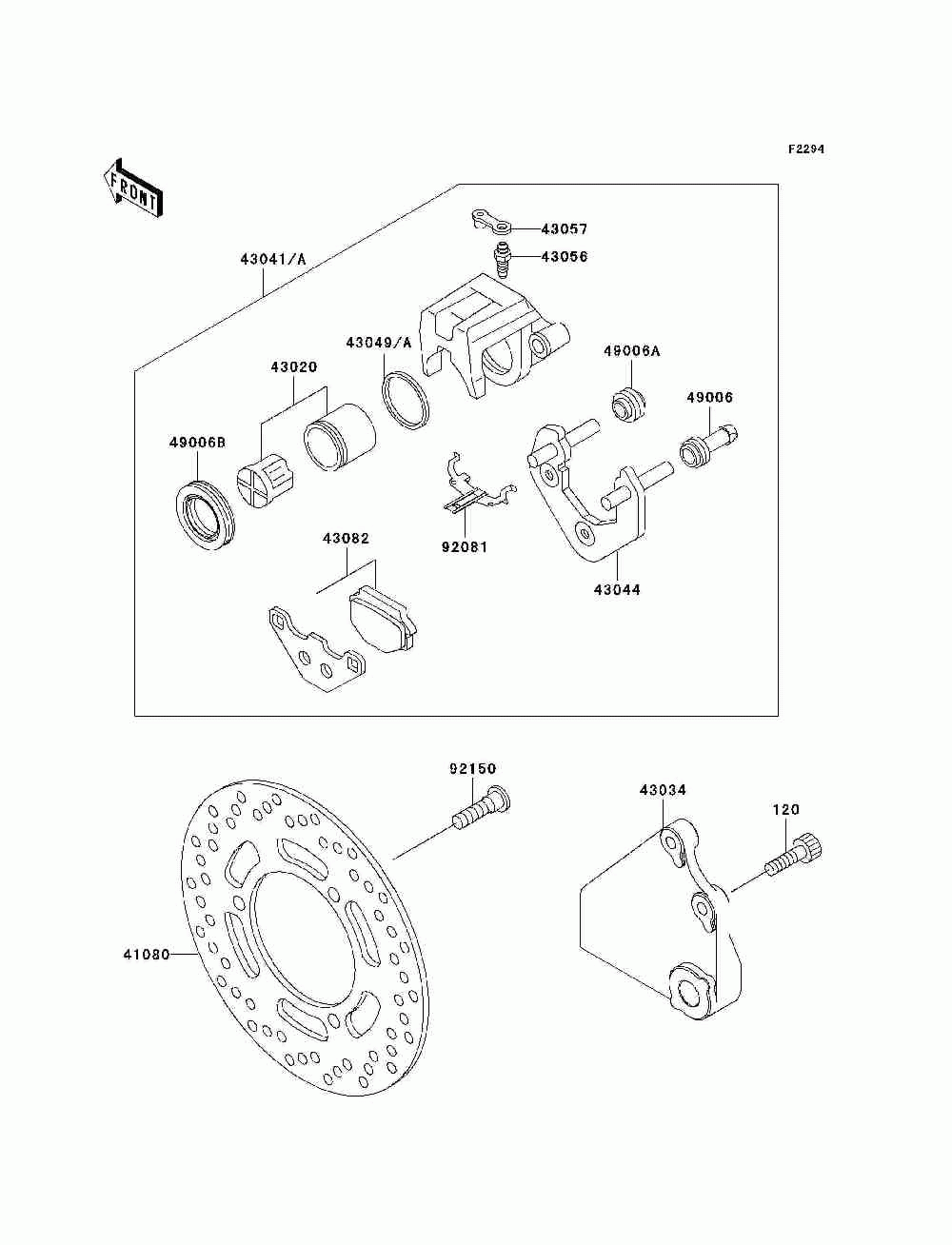 F2294

FRONT

43041/A

43057

43056

43049/A

43020

49006A

49006

49006B

92081

43082

43044

92150

43034

120

41080