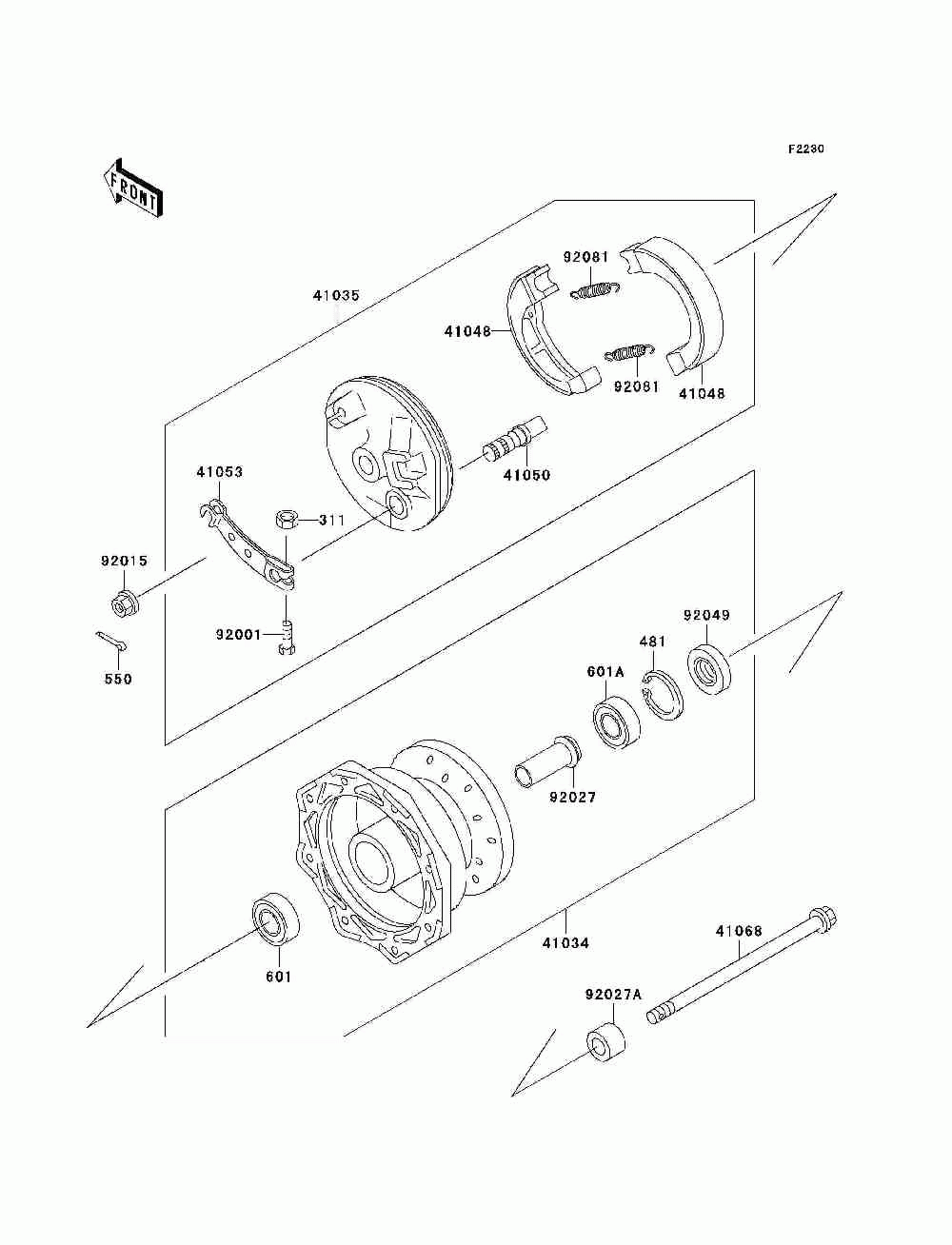 F2230

FRONT

41035

92081

41048

92081

41048

41050

41053

311

92015

92001

550

92049

481

601A

92027

41034

41068

601

92027A