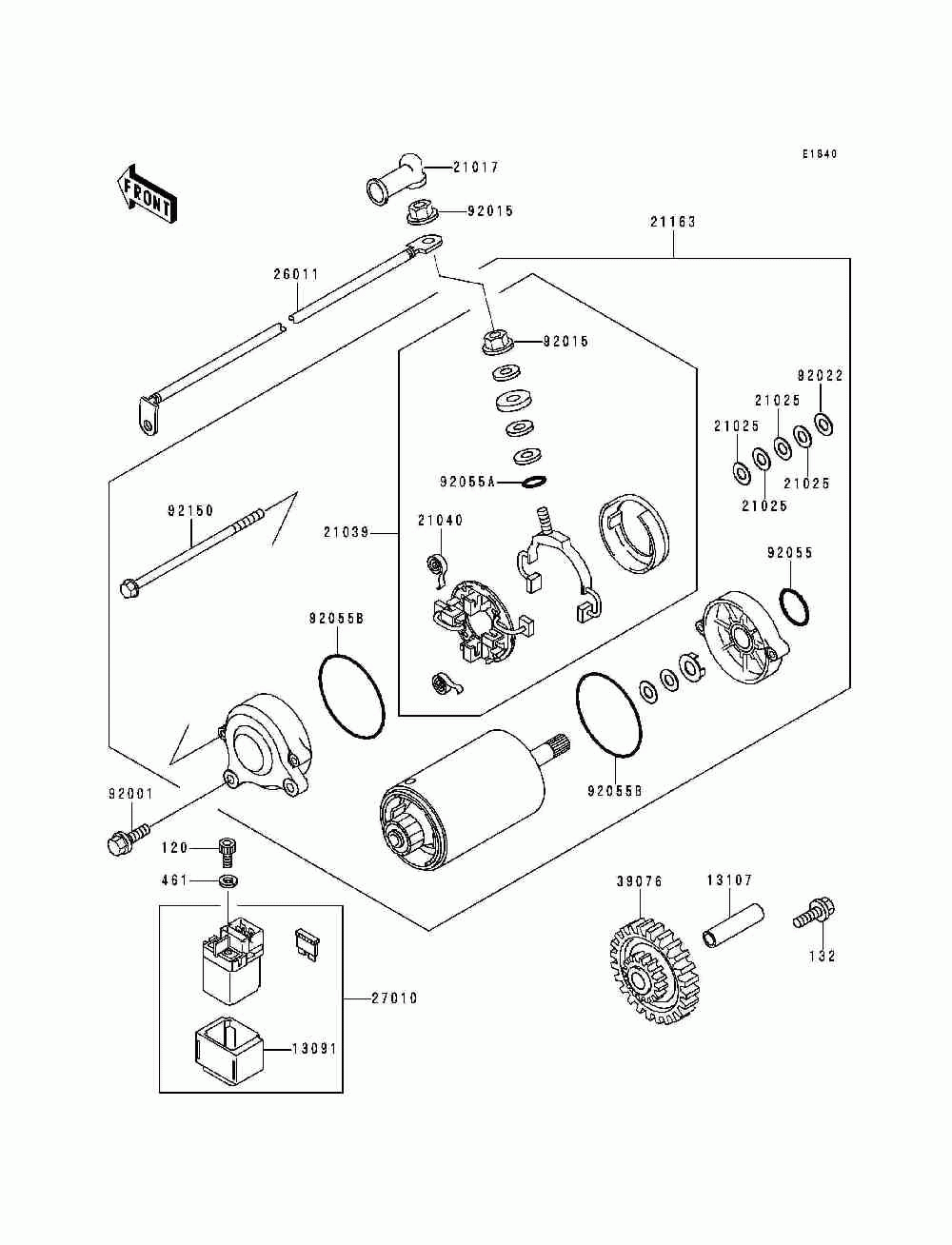 E1840

FRONT

21017

92015

21163

26011

92015

92022

21025

21025

21025

21025

92055A

92150

21039

21040

92055

92055B

92055B

92001

120

461

39076

13107

132

27010

13091