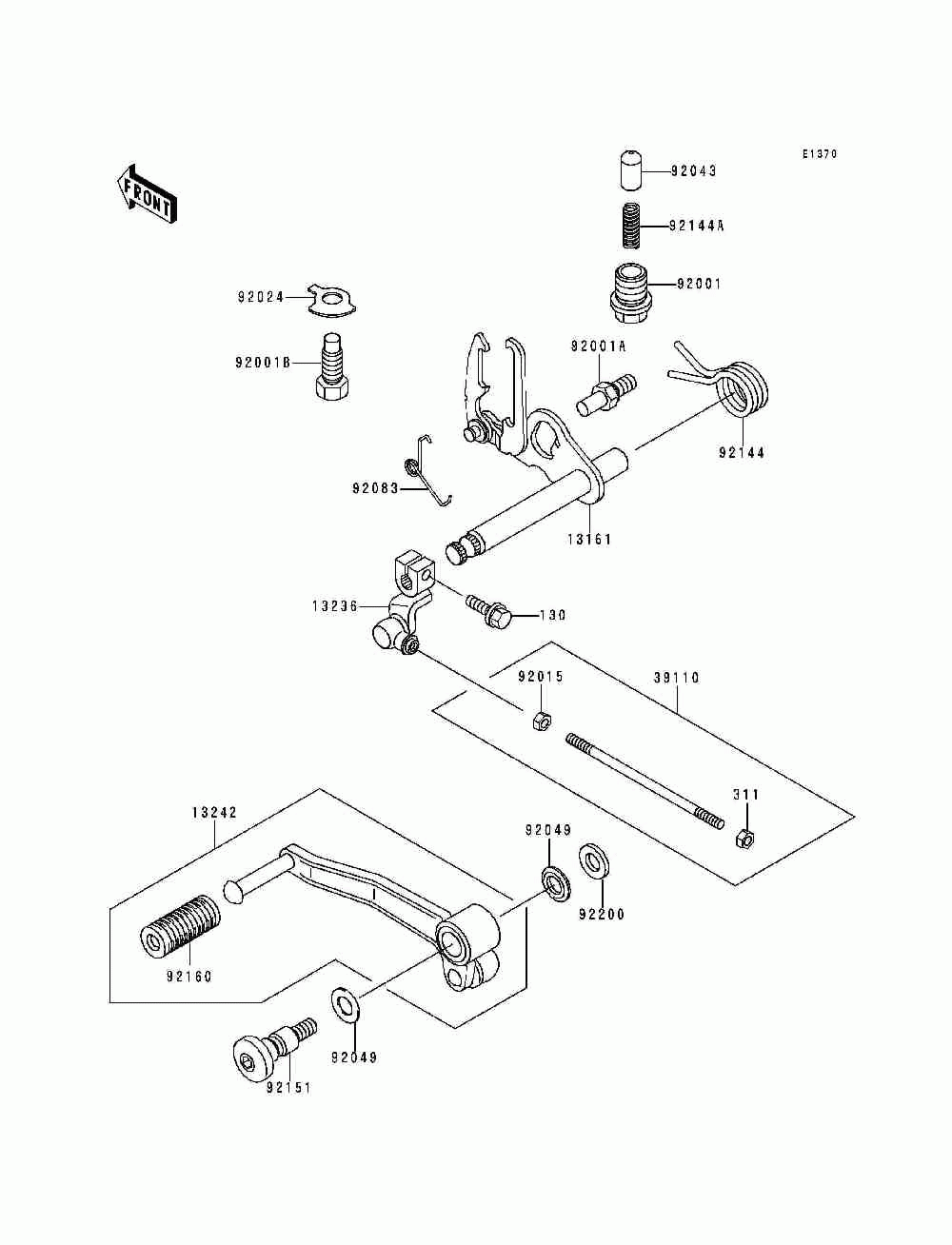 E1370

FRONT

92043

92144A

92001

92024

92001B

92001A

92144

92083

13161

13236

130

92015

39110

311

13242

92049

92200

92160

92049

92151