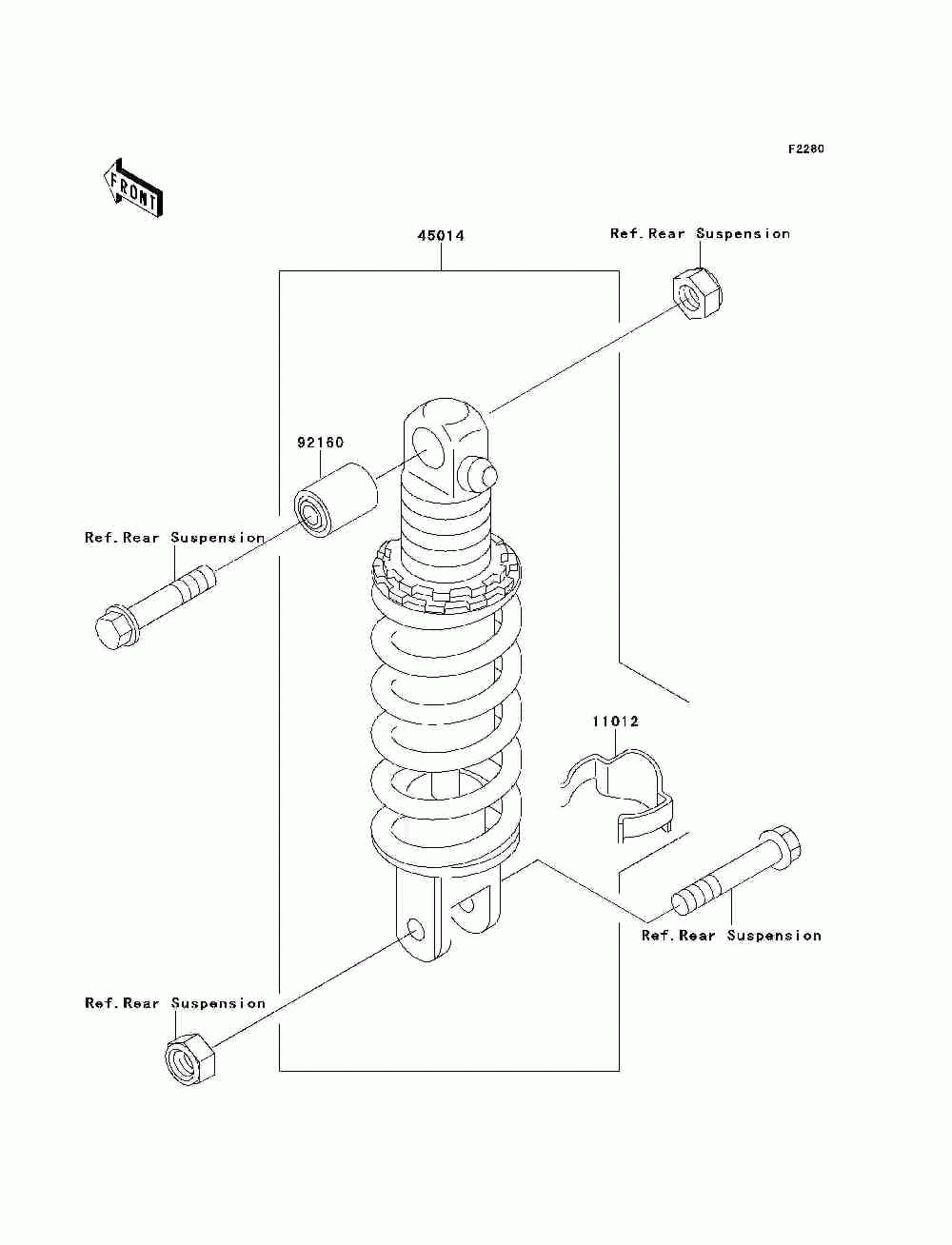 F2280

FRONT

45014

Ref.Rear Suspension

92160

Ref.Rear Suspension

11012

Ref.Rear Suspension

Ref.Rear Suspension