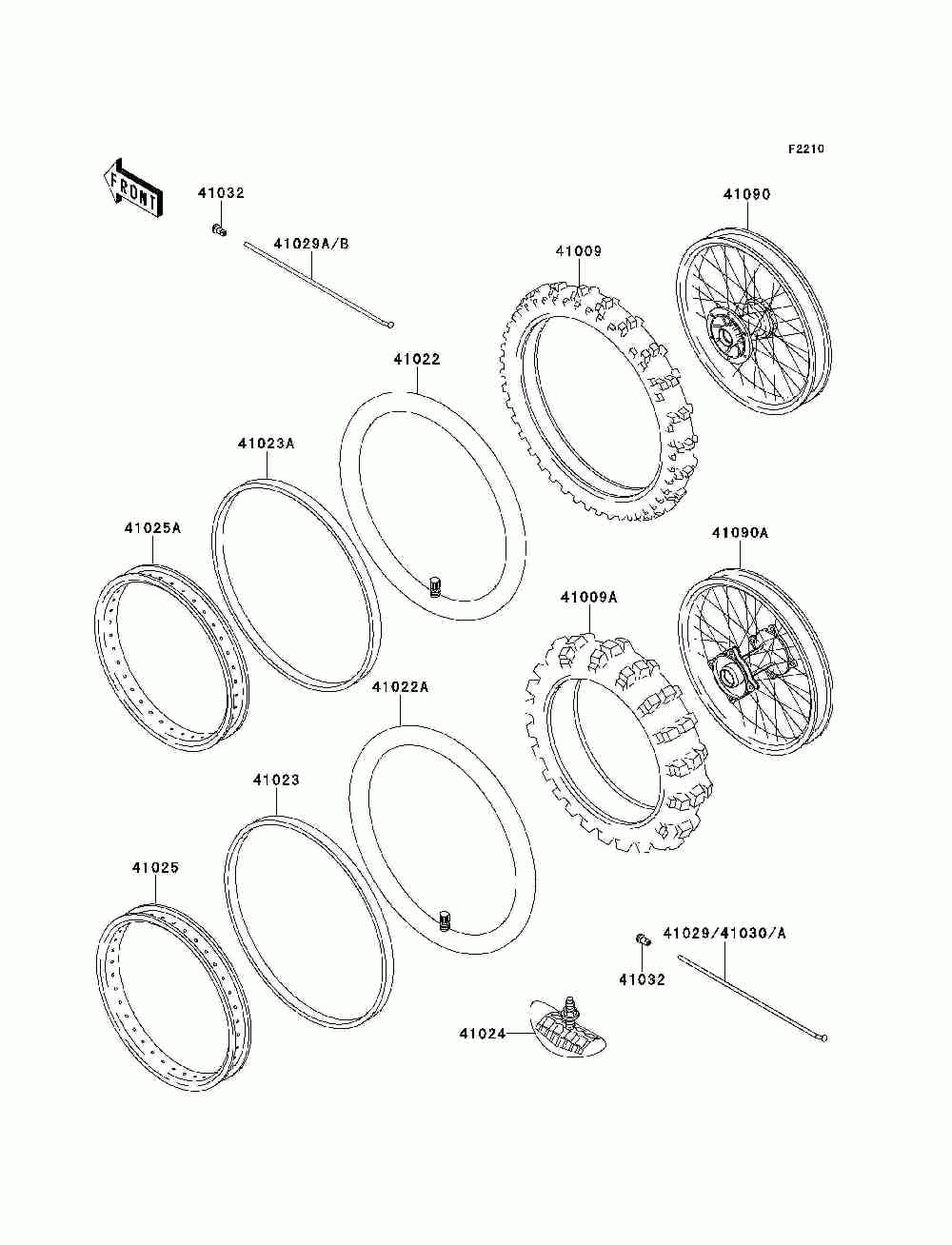 F2210

FRONT

41032

41029A/B

41090

41009

41022

41023A

41025A

41090A

41009A

41022A

41023

41025

41029/41030/A

41032

41024