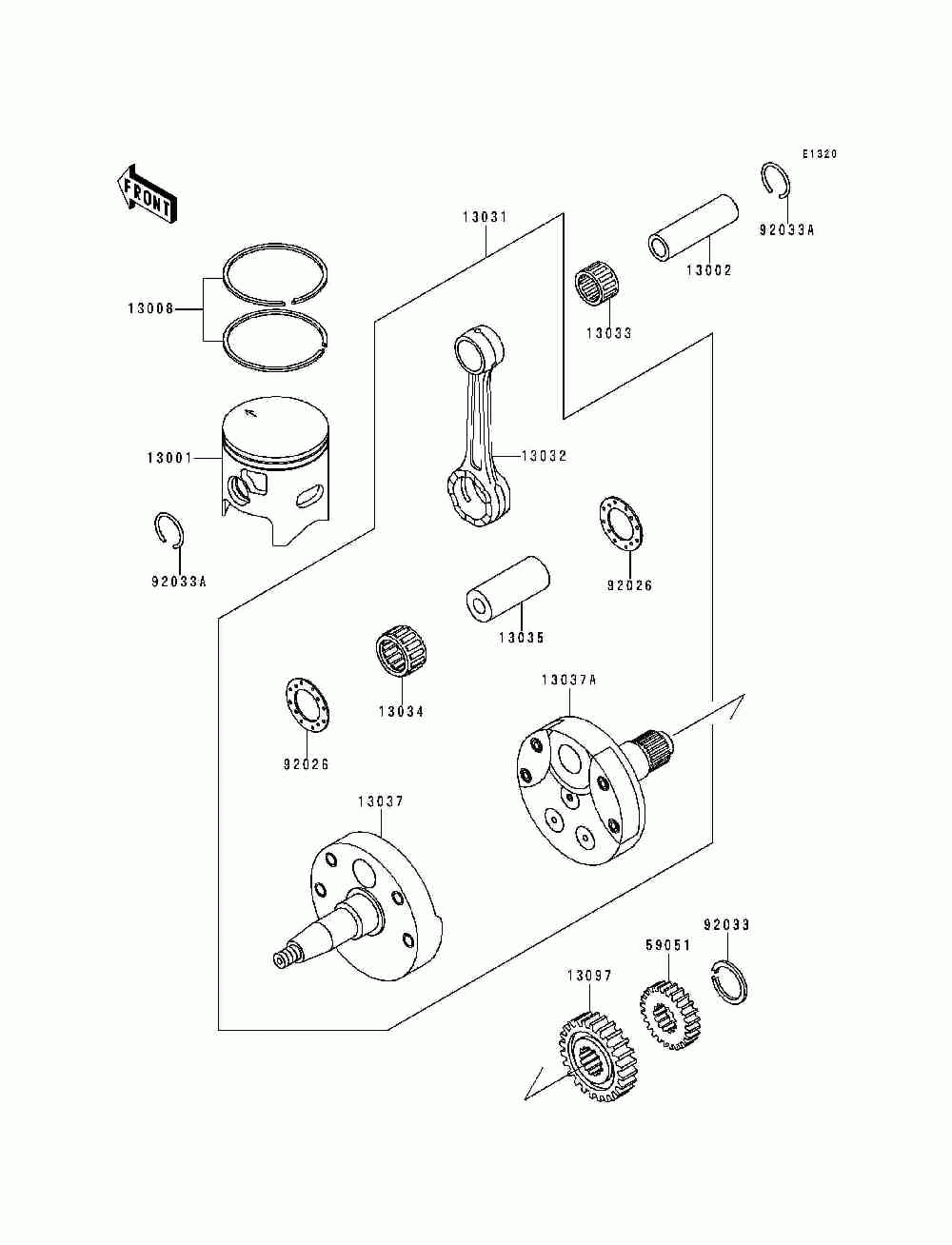 E1320

FRONT

13031

92033A

13002

13008

13033

13001

13032

92033A

92026

13035

13034

13037A

92026

13037

92033

59051

13097