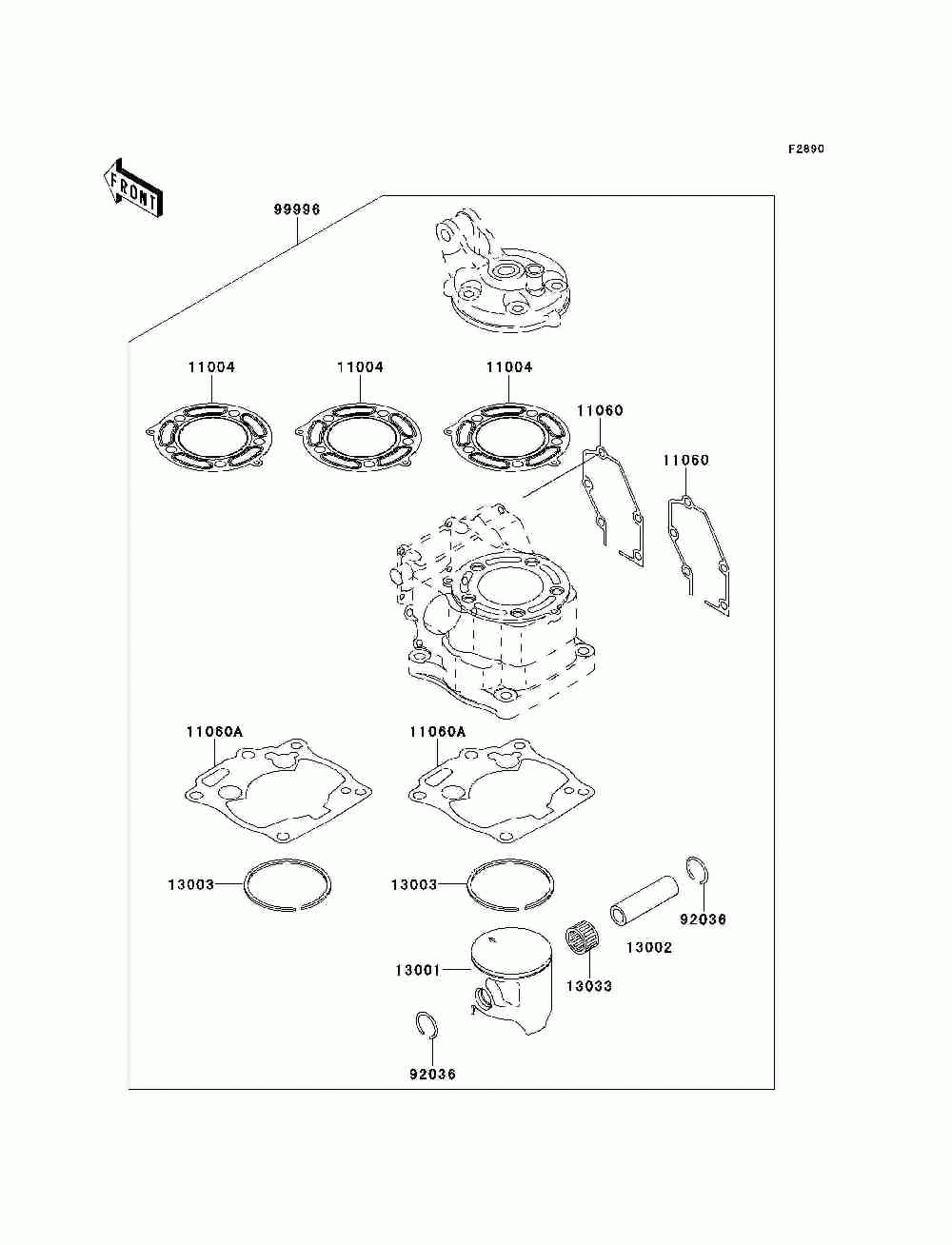 F2890

FRONT

99996

11004

11004

11004

11060

11060

11060A

11060A

13003

13003

92036

13002

13001

13033

92036