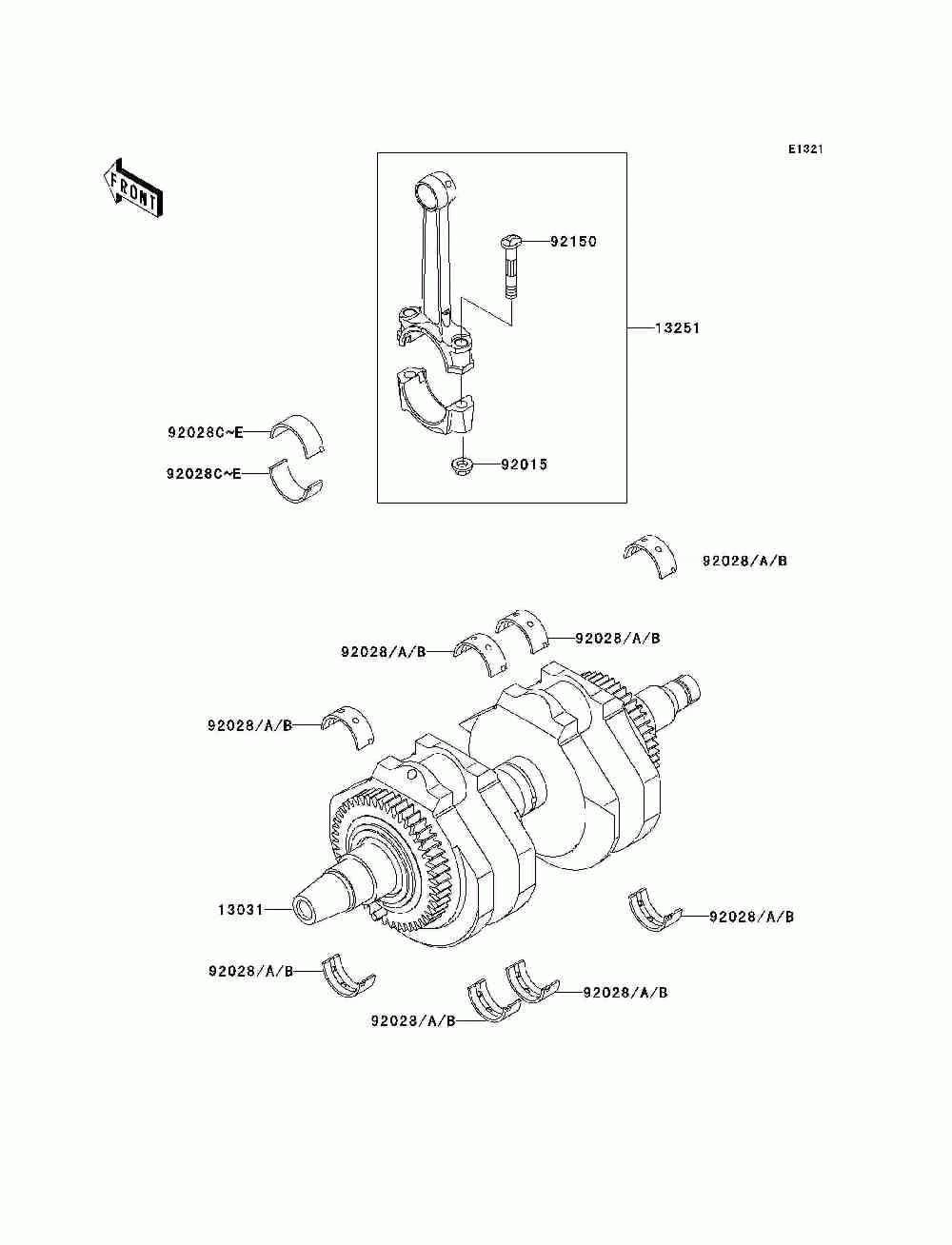 E1321

FRONT

92150

13251

92028C~E

92028C~E

92015

92028/A/B

92028/A/B

92028/A/B

92028/A/B

13031

92028/A/B

92028/A/B

92028/A/B

92028/A/B