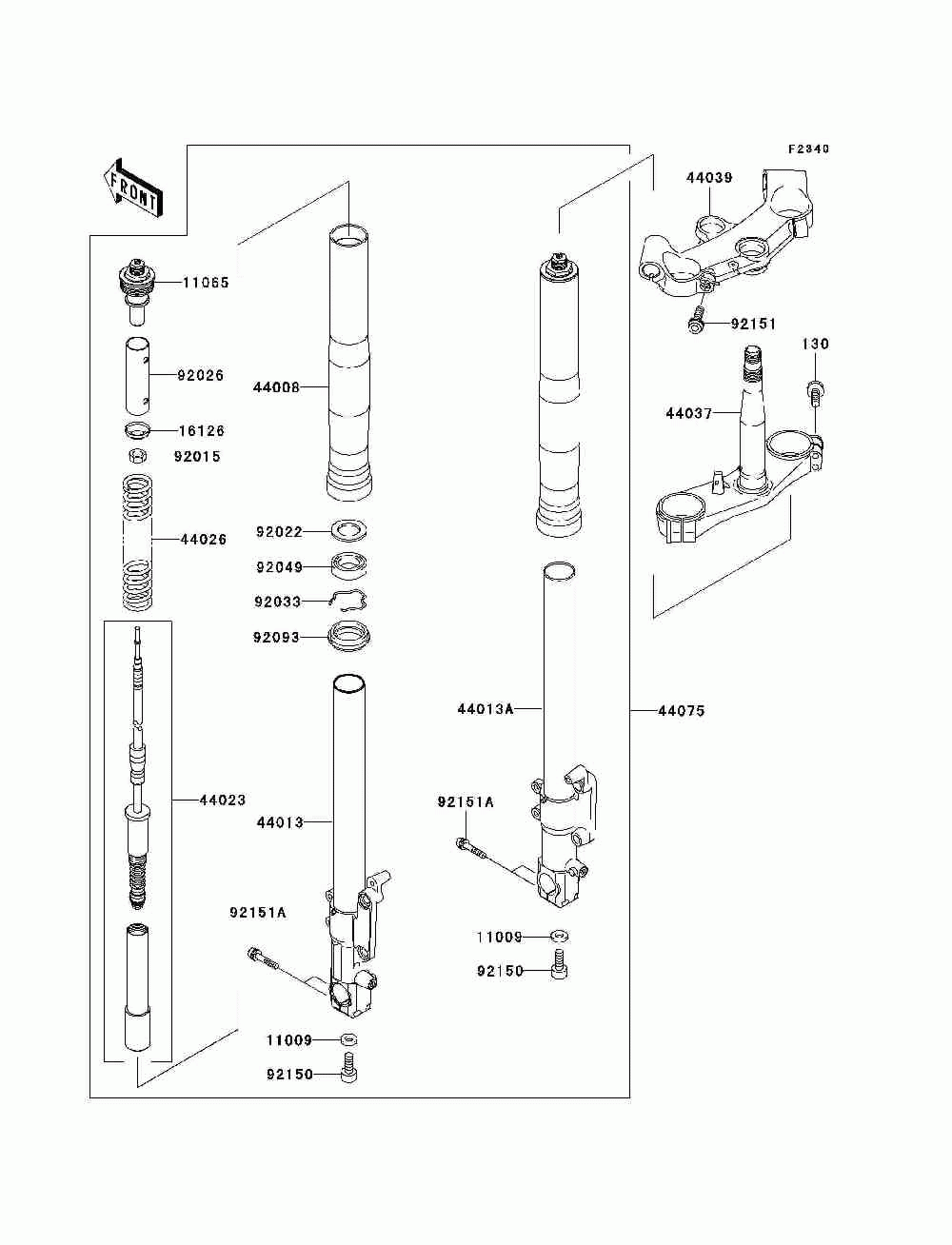 F2340

FRONT

11065

92026

16126

92015

44026

44023

44008

92022

92049

92033

92093

44013

92151A

11009

92150

44013A

92151A

11009

92150

44075

44039

92151

130

44037