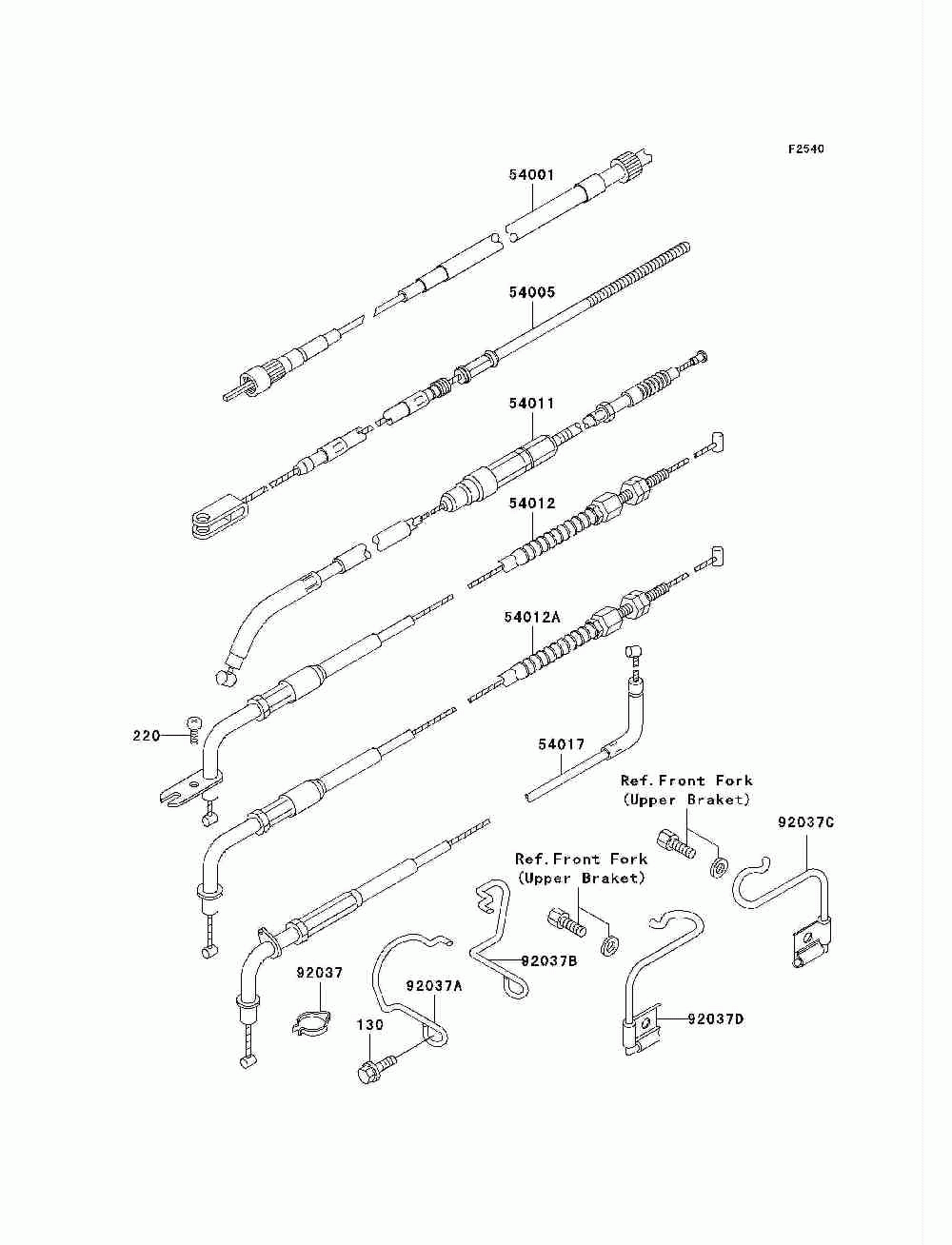 F2540

54001

54005

54011

54012

54012A

220

54017

Ref.Front Fork (Upper Braket)

92037C

Ref.Front Fork (Upper Braket)

92037B

92037

92037A

130

92037D