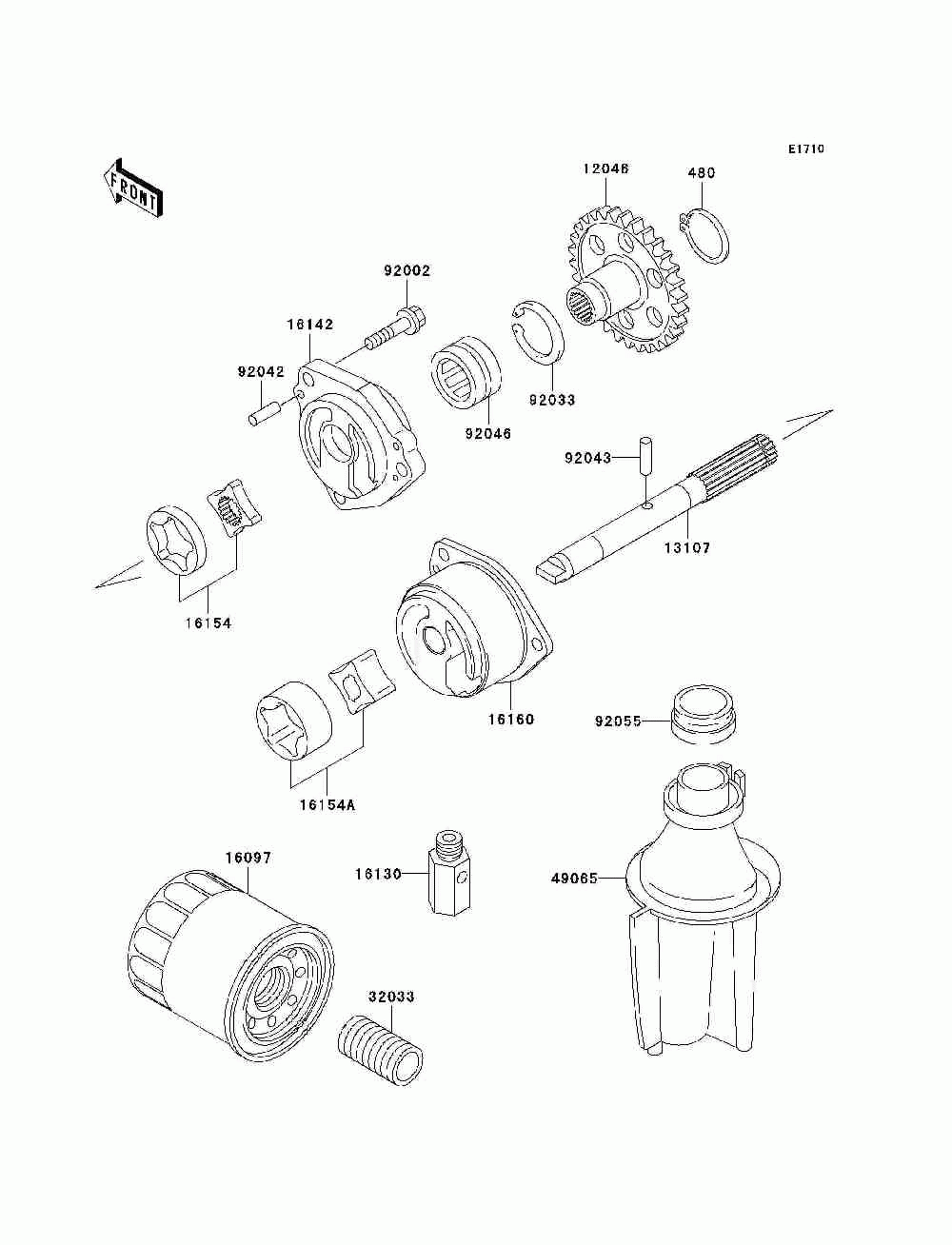 E1710

FRONT

12046
480
92002
16142
92042
92046
92033
92043
13107
16154
16160
92055
16154A
16097
16130
49065
32033