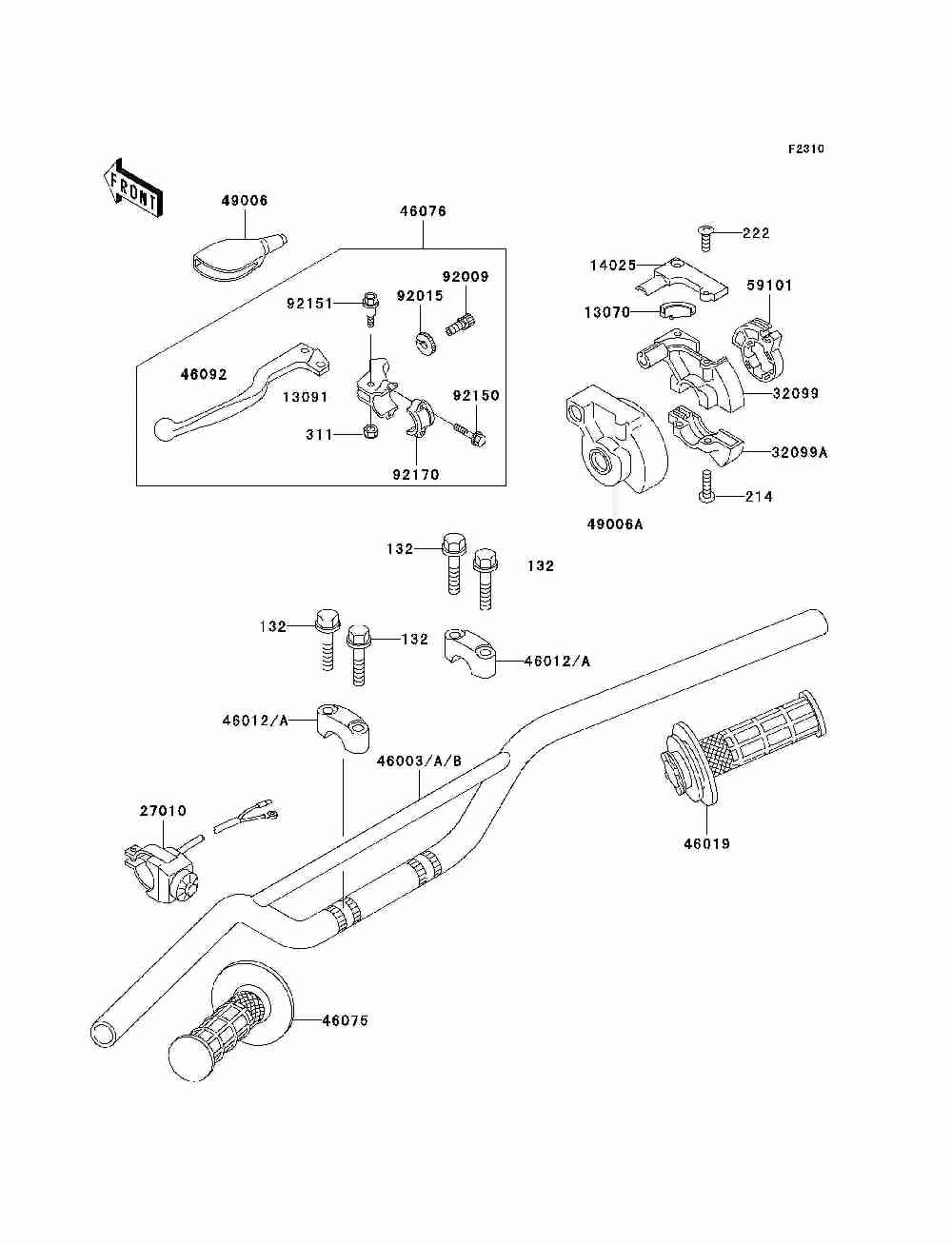 F2310

FRONT

49006

46076

222

14025

92009

59101

92151

92015

13070

46092

13091

92150

32099

311

92170

32099A

214

49006A

132

132

132

132

46012/A

46012/A

46003/A/B

27010

46019

46075