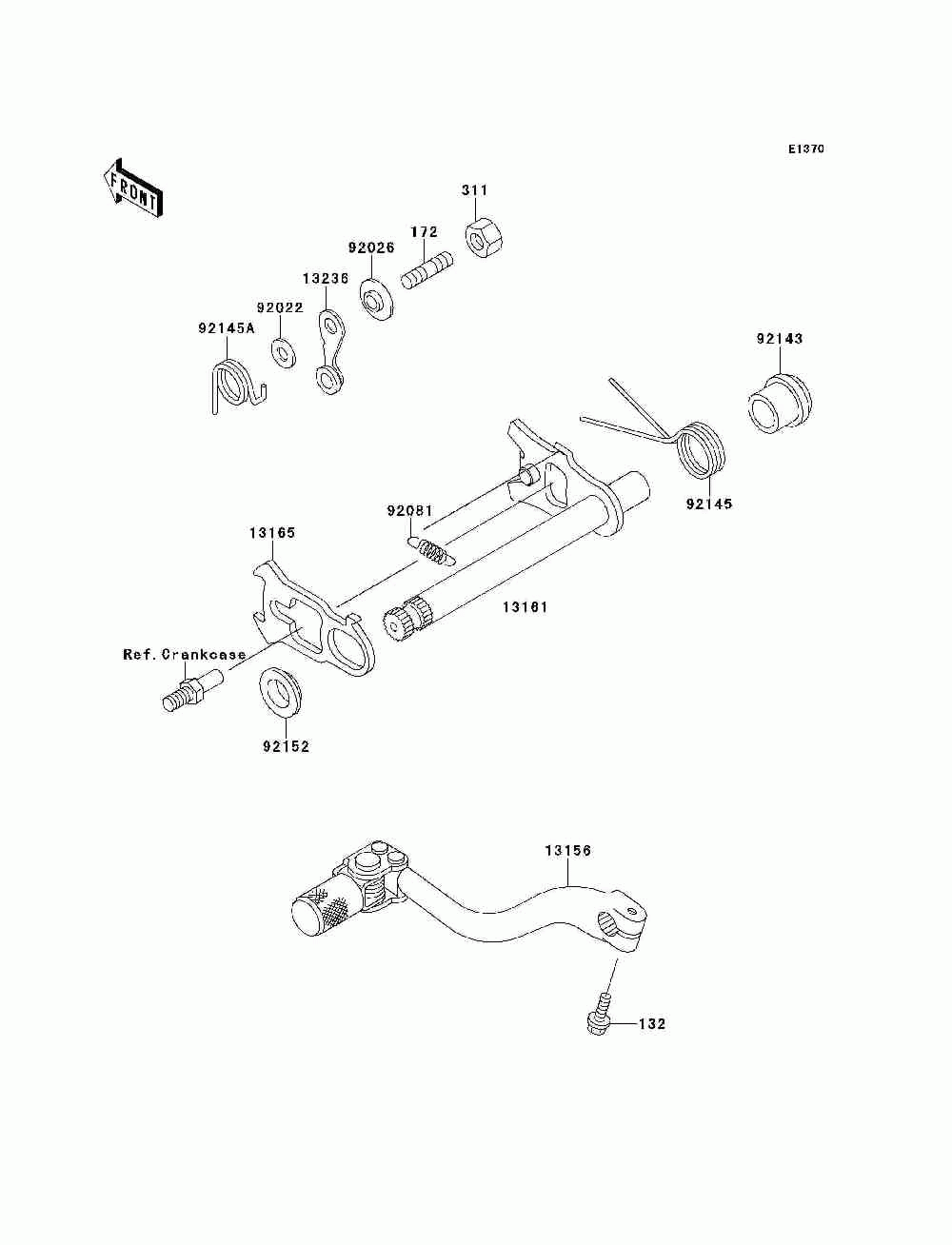 E1370

FRONT

311

172

92026

13236

92022

92145A

92143

92145

92081

13165

13161

Ref. Crankcase

92152

13156

132