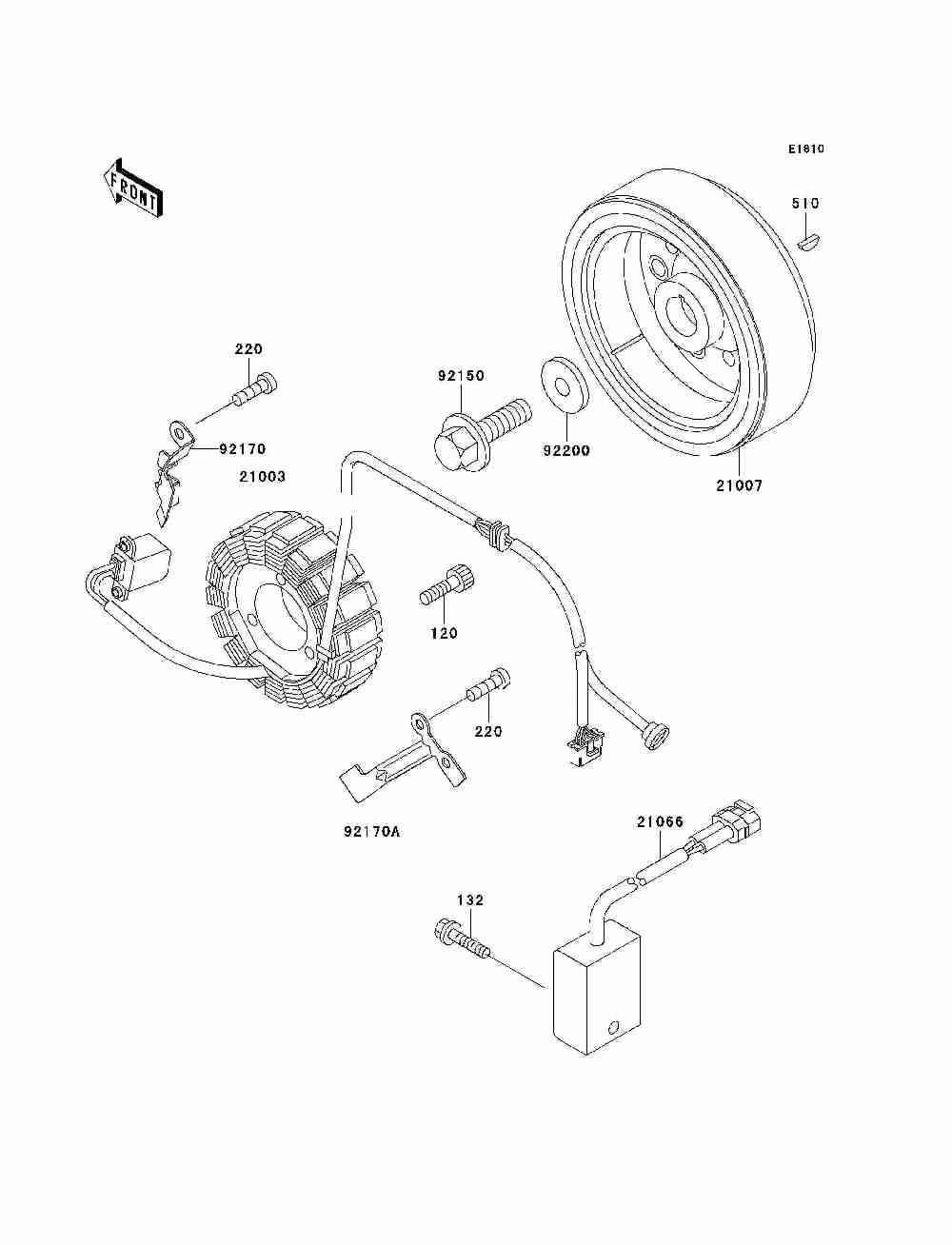 E1810

FRONT

510

220

92150

92170

21003

92200

21007

120

220

92170A

21066

132