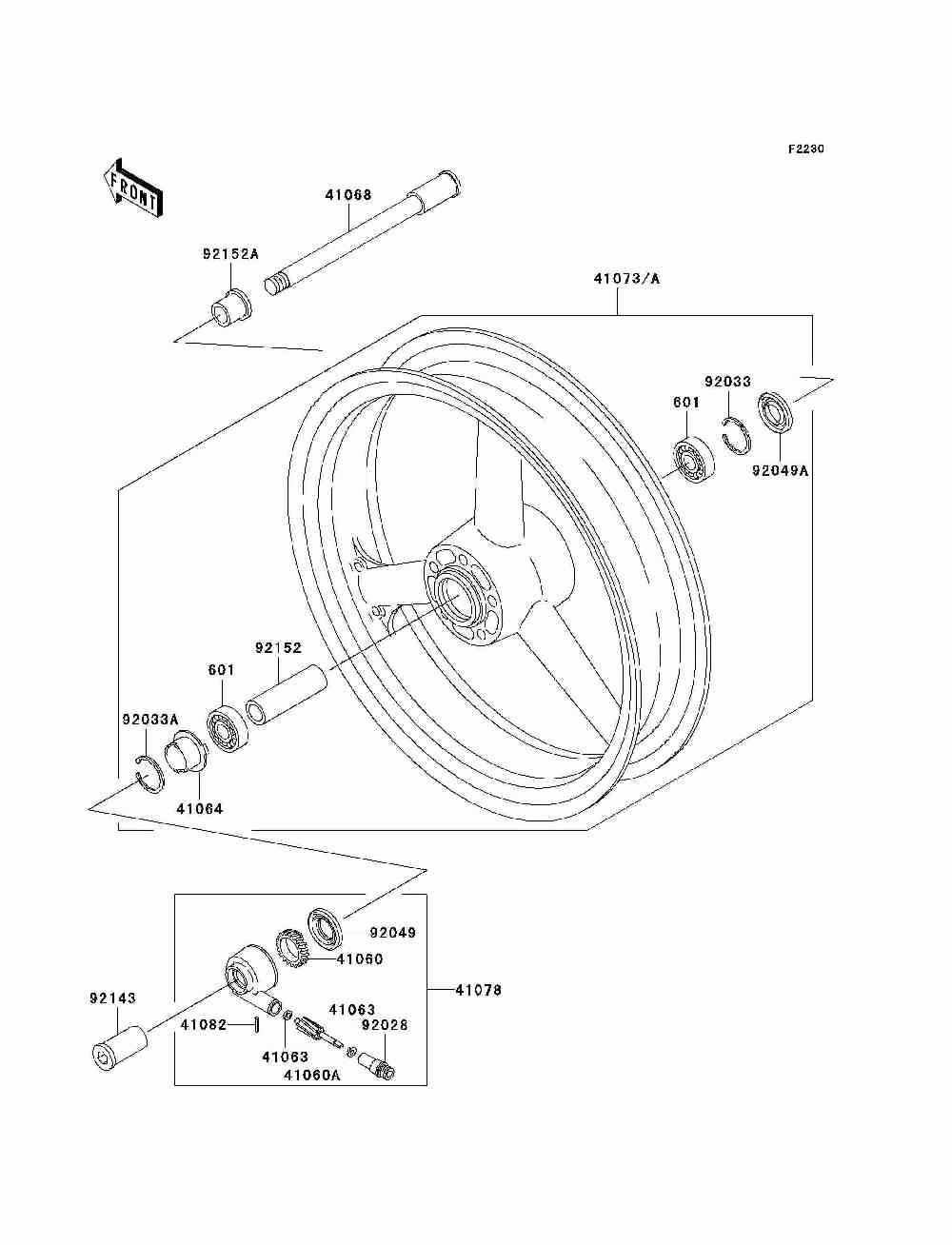 F2230

FRONT

41068

92152A

41073/A

92033

601

92049A

92152

601

92033A

41064

92049

41060

41078

92143

41063

41082

92028

41063

41060A