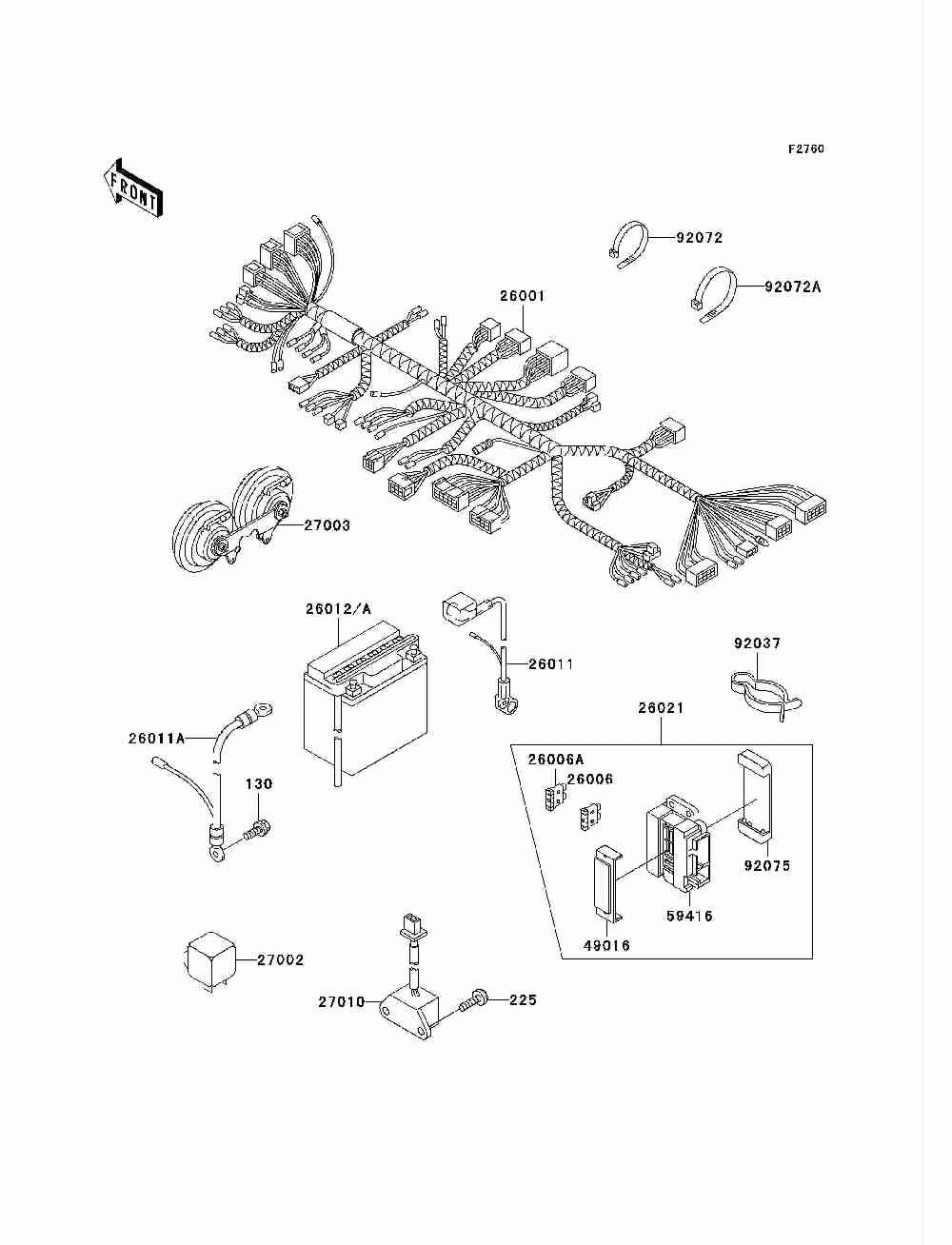 F2760

FRONT

92072

92072A

26001

27003

26012/A

26011

92037

26021

26011A

130

26006A

26006

92075

59416

49016

27002

27010

225