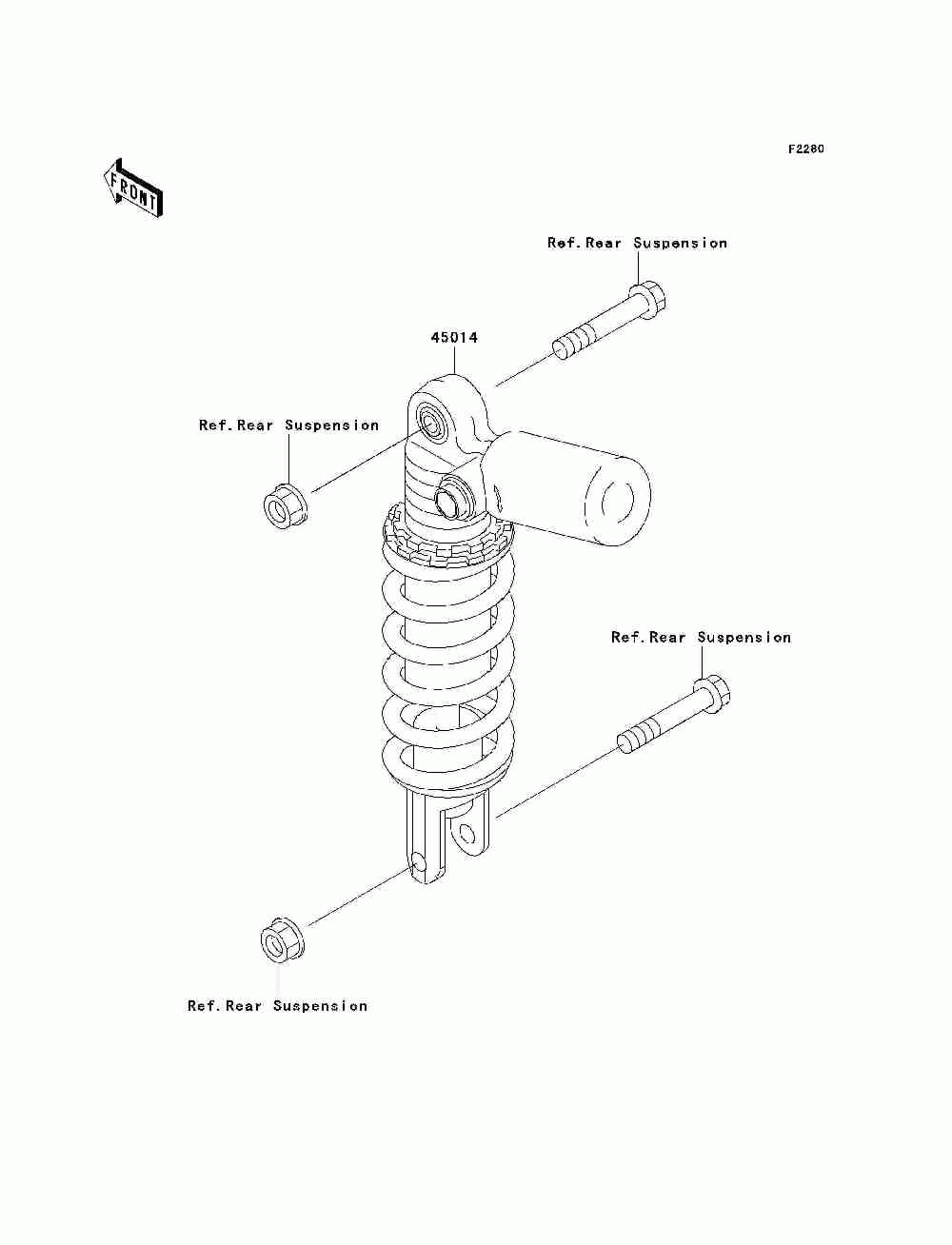 F2280

FRONT

Ref.Rear Suspension

45014

Ref.Rear Suspension

Ref.Rear Suspension

Ref.Rear Suspension