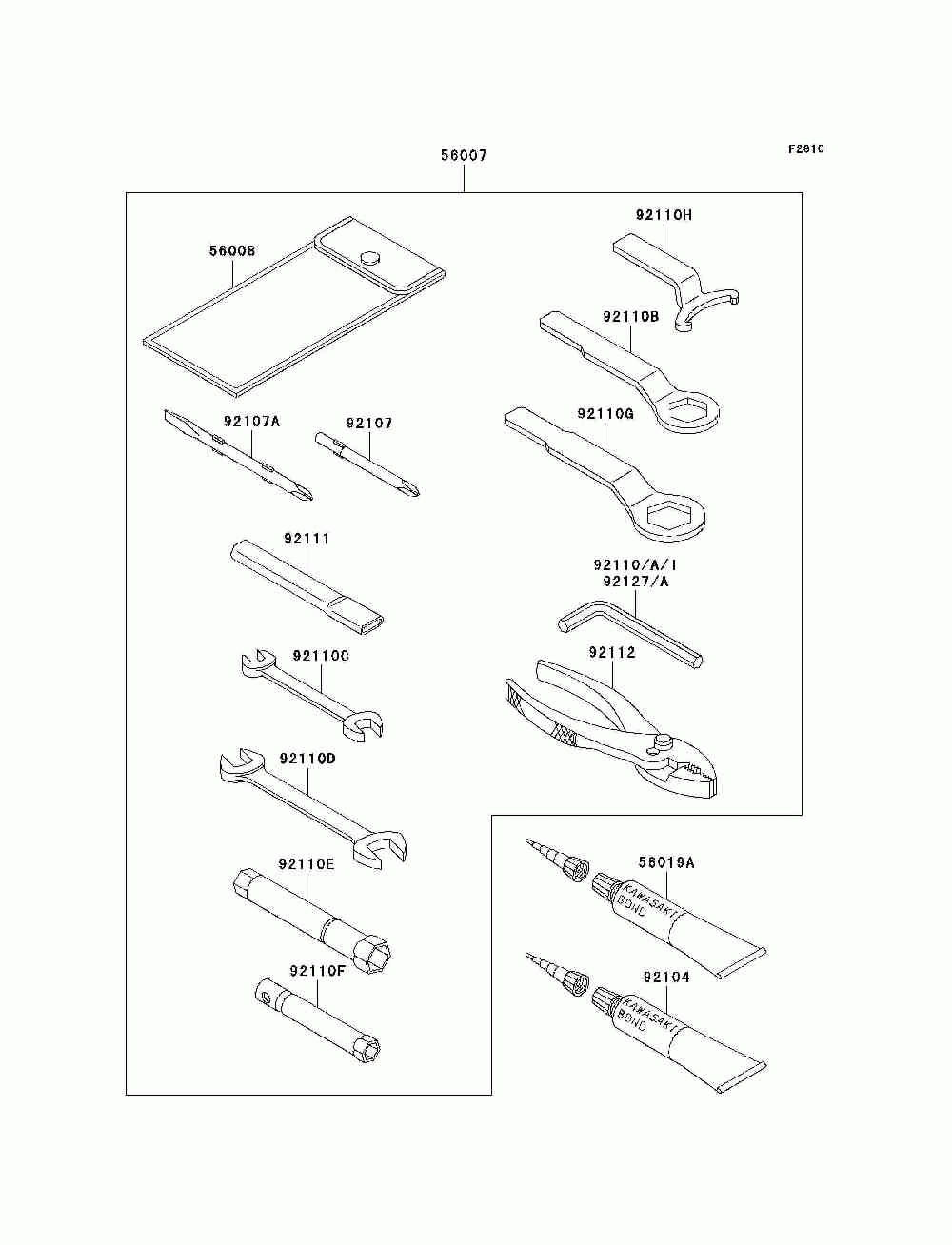 F2810

56007

56008

92107A

92107

92111

92110C

92110D

92110E

92110F

92110H

92110B

92110G

92110/A/I
92127/A

92112

56019A

KAWASAKI BOND

92104

KAWASAKI BOND