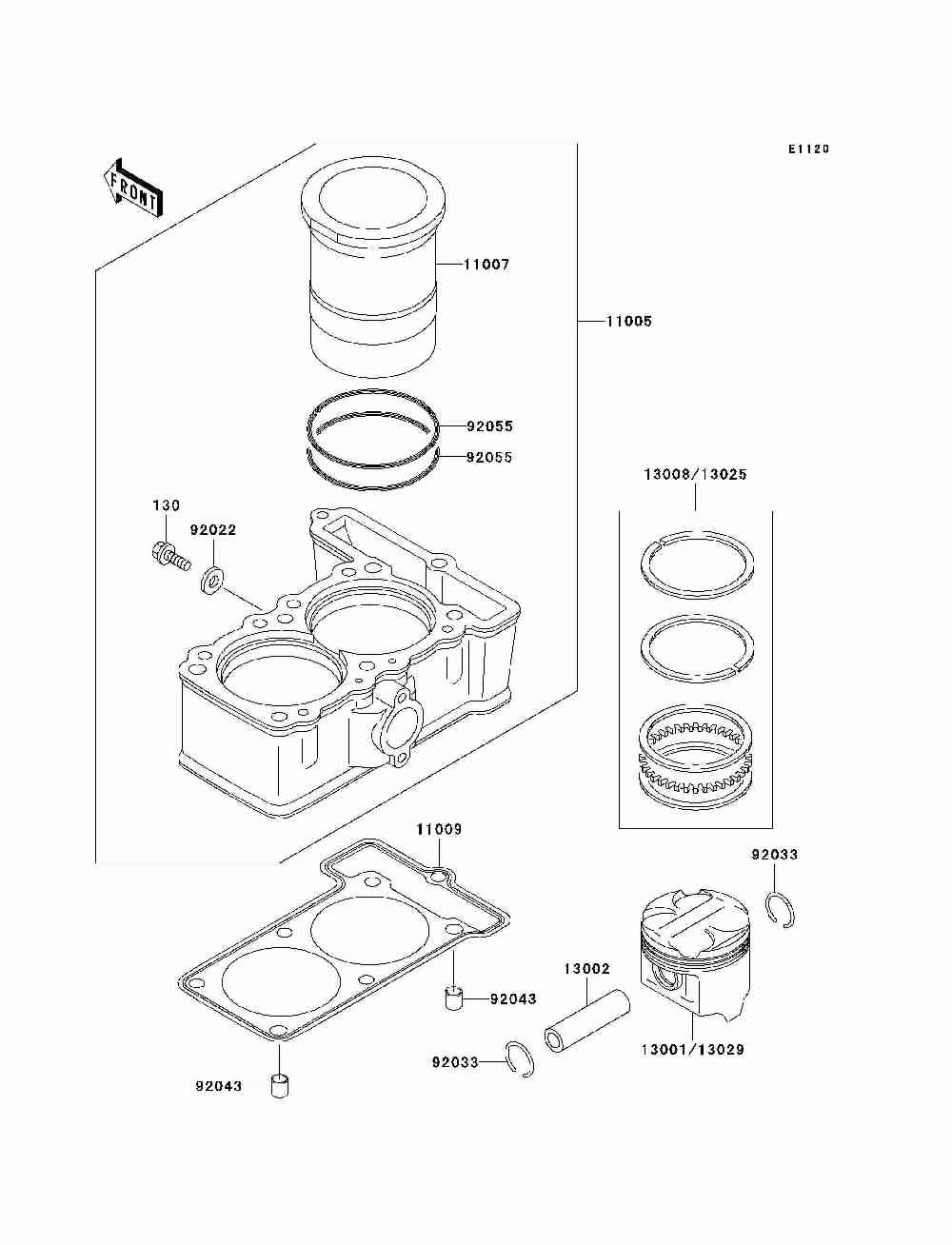 E1120

FRONT

11007

11005

92055

92055

13008/13025

130

92022

11009

92033

13002

92043

92033

13001/13029

92043