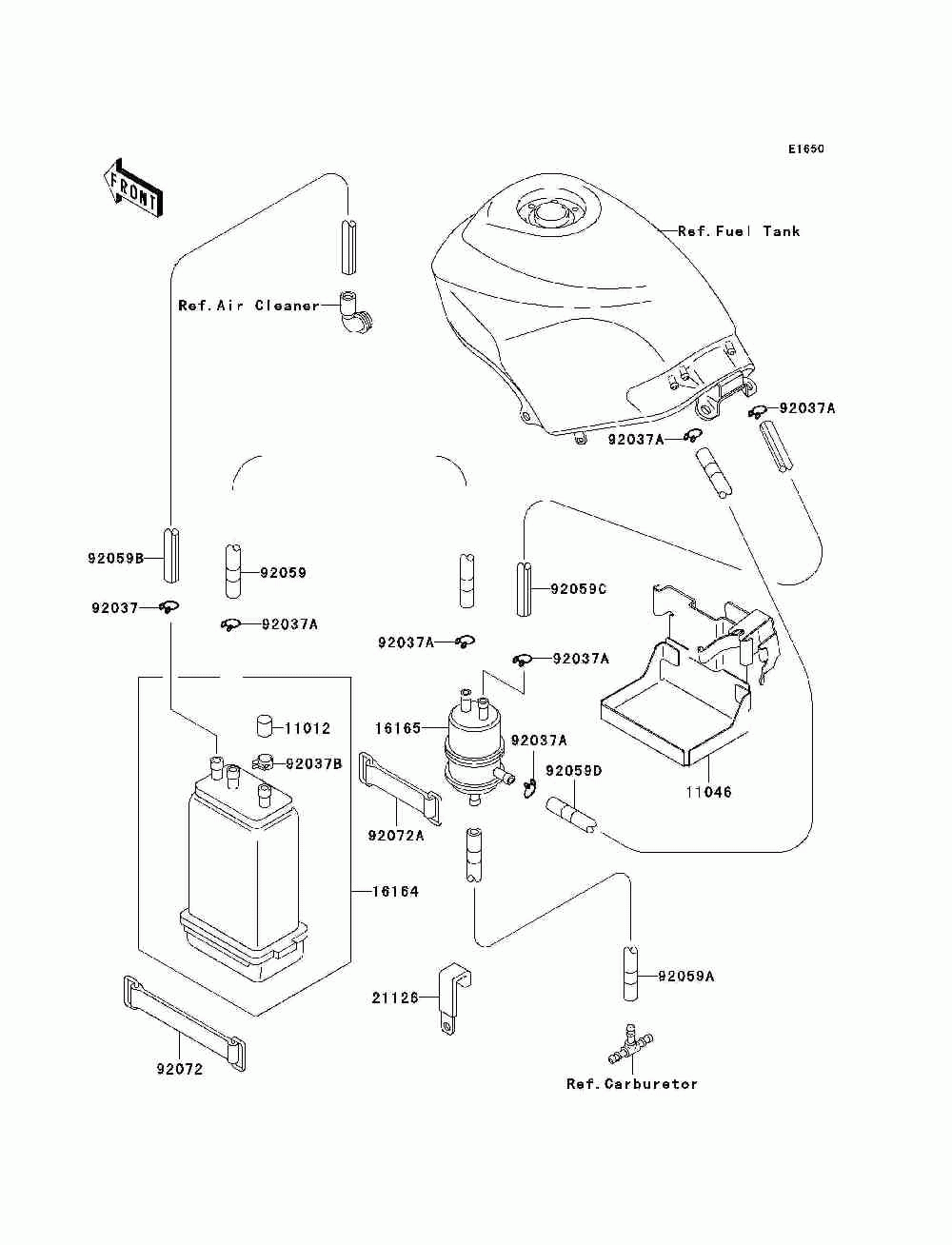 E1650

FRONT

Ref.Fuel Tank

Ref.Air Cleaner

92037A

92037A

92059B

92059

92059C

92037

92037A

92037A

92037A

11012

16165

92037A

92037B

92059D

11046

92072A

16164

21126

92059A

92072

Ref.Carburetor