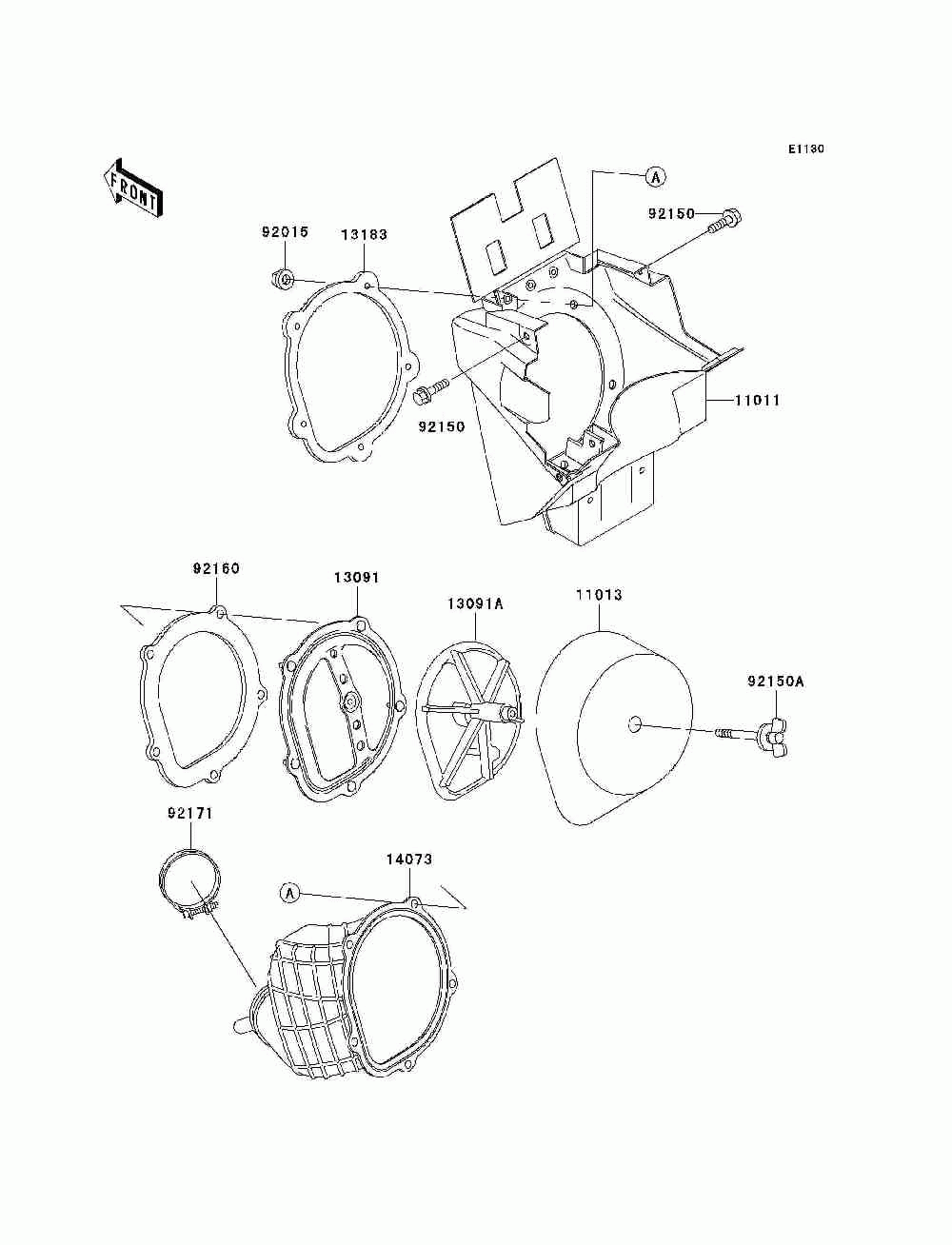 E1130

FRONT

A

92150

92015

13183

92150

11011

92160

13091

13091A

11013

92150A

92171

14073

A