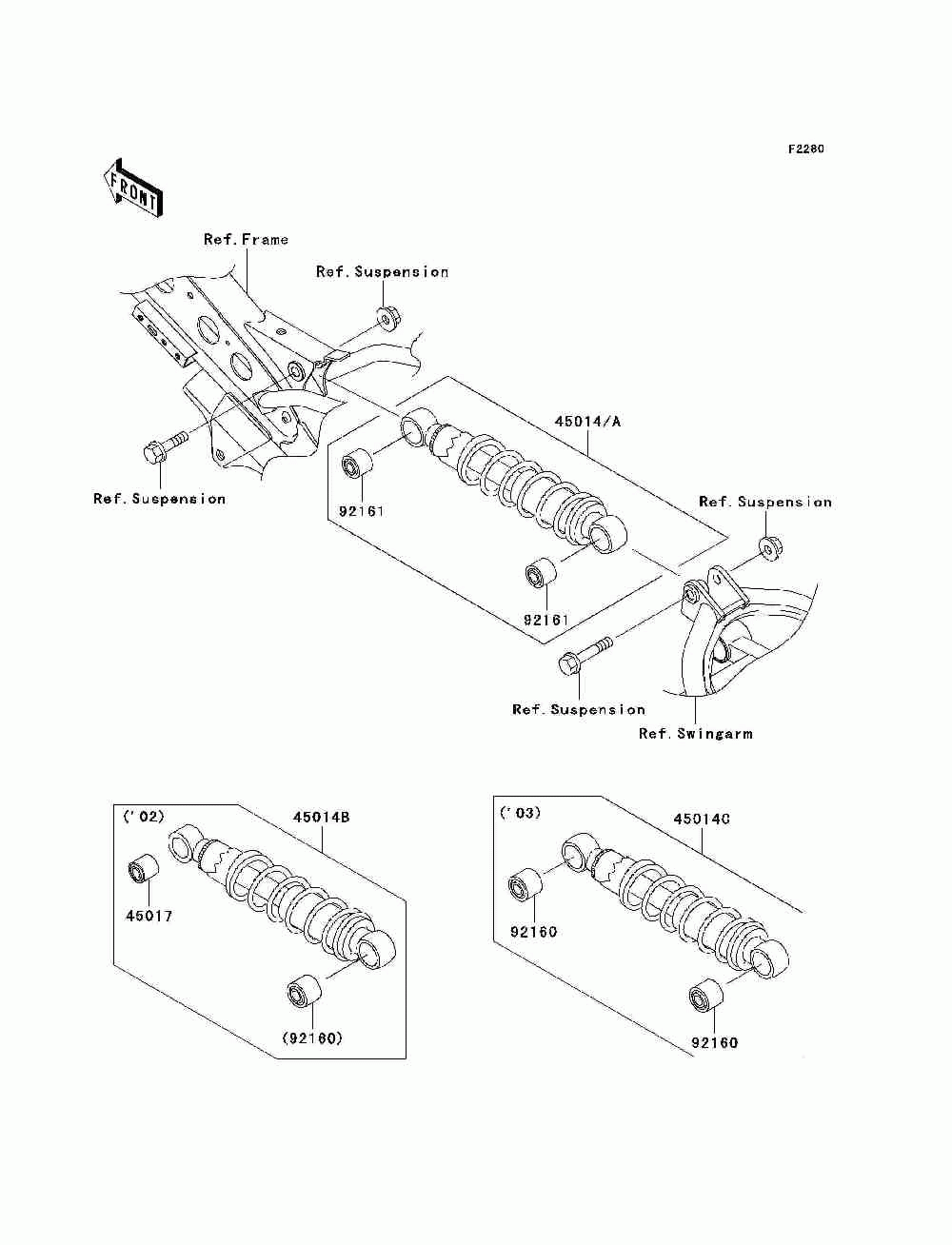 F2280

FRONT

Ref.Frame

Ref.Suspension

45014/A

Ref.Suspension

92161

Ref.Suspension

92161

Ref.Suspension

Ref.Swingarm

('02)

45014B

45017

(92160)

('03)

45014C

92160

92160