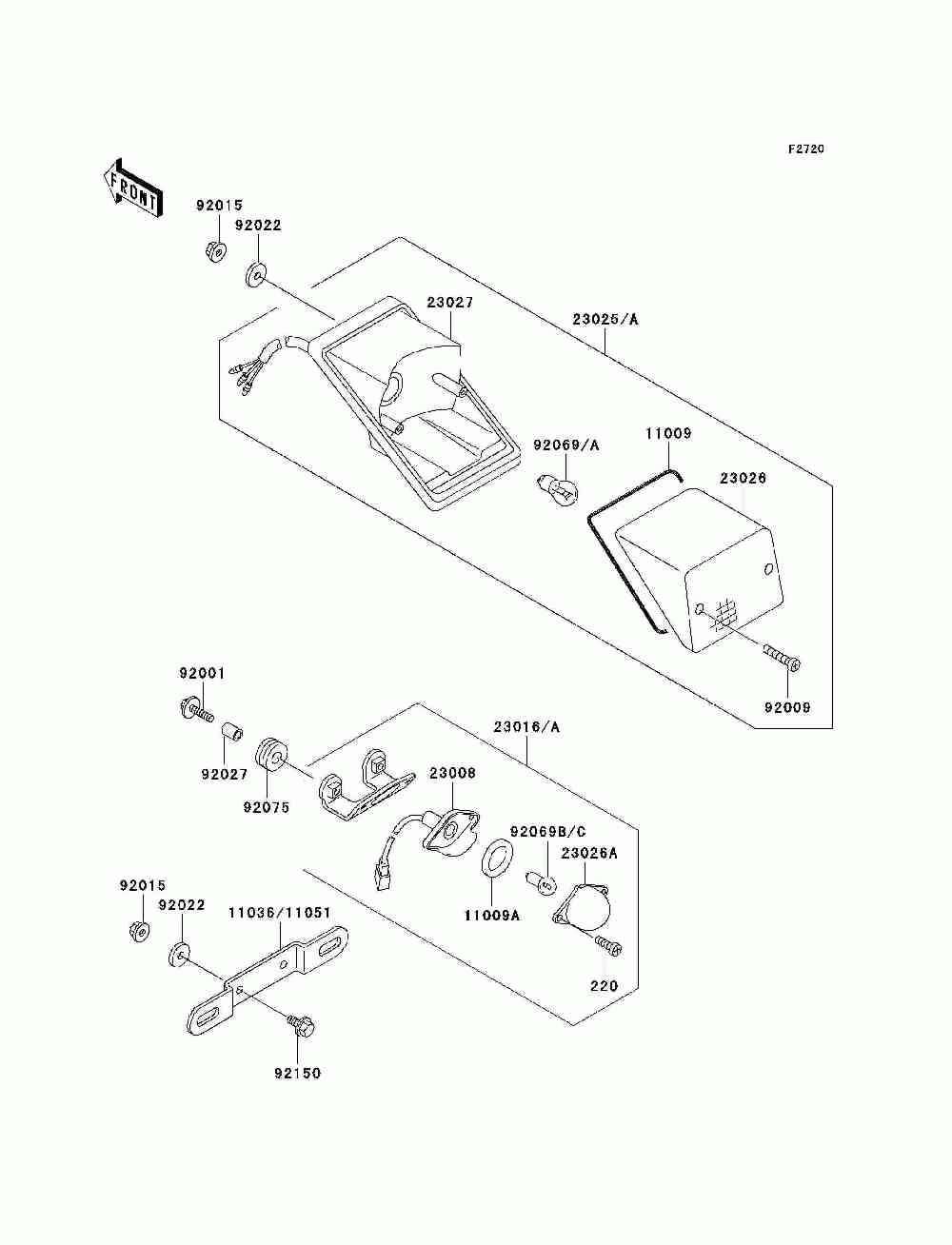 F2720

FRONT

92015
92022
23027
23025/A
92069/A
11009
23026
92009

92001
92027
92075
23016/A
23008
92069B/C
23026A
11009A
220

92015
92022
11036/11051
92150