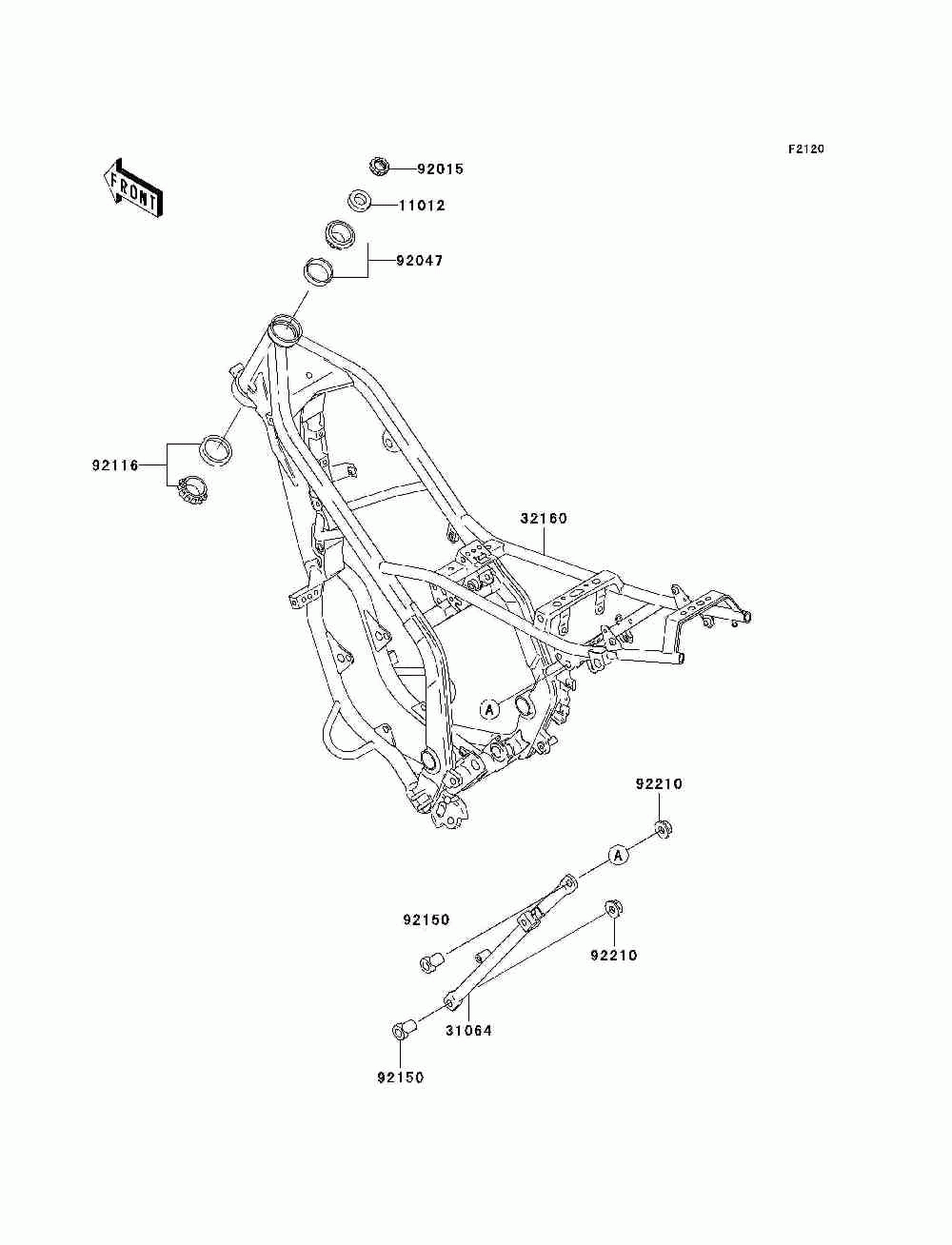 F2120

FRONT

92015

11012

92047

92116

32160

A

92210

A

92150

92210

31064

92150